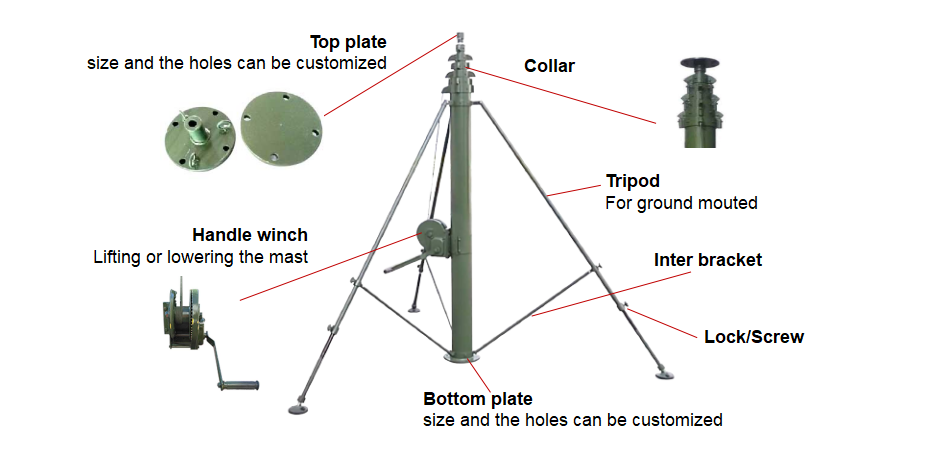 Top plate
size and the holes can be customized

Collar

Tripod
For ground mouted

Handle winch
Lifting or lowering the mast

Inter bracket

Lock/Screw

Bottom plate
size and the holes can be customized