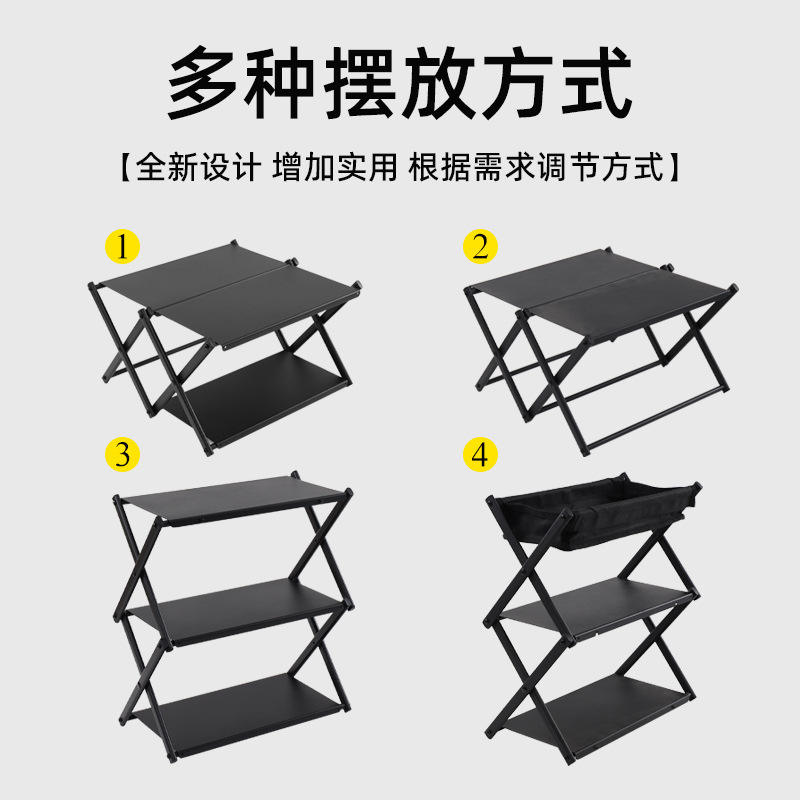 多种摆放方式

【全新设计 增加实用 根据需求调节方式】

1

2

3

4