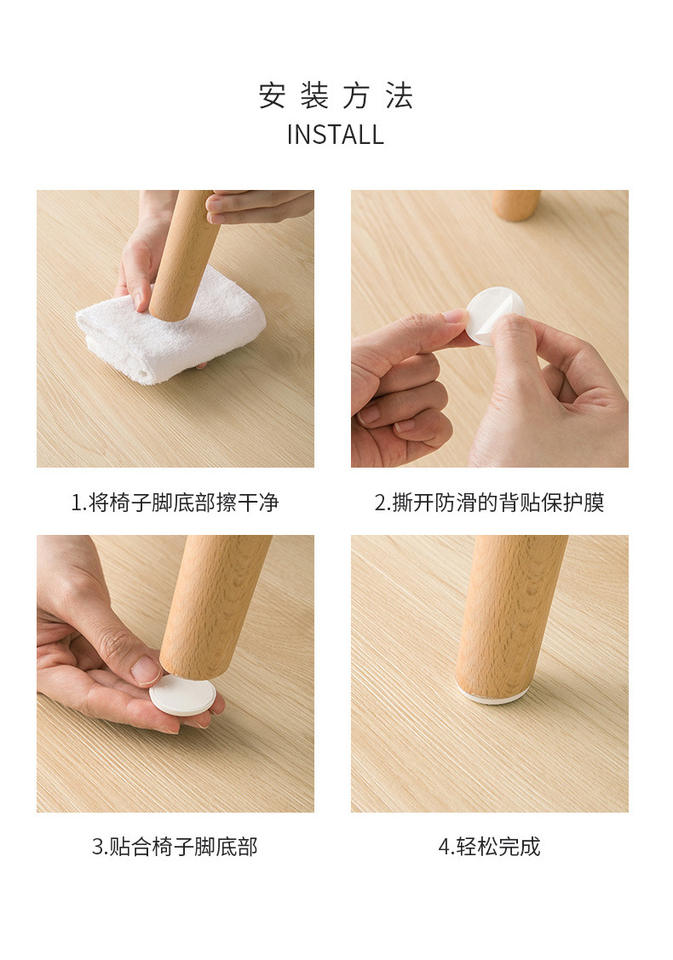 安装方法
INSTALL

1.将椅子脚底部擦干净

2.撕开防滑的背贴保护膜

3.贴合椅子脚底部

4.轻松完成