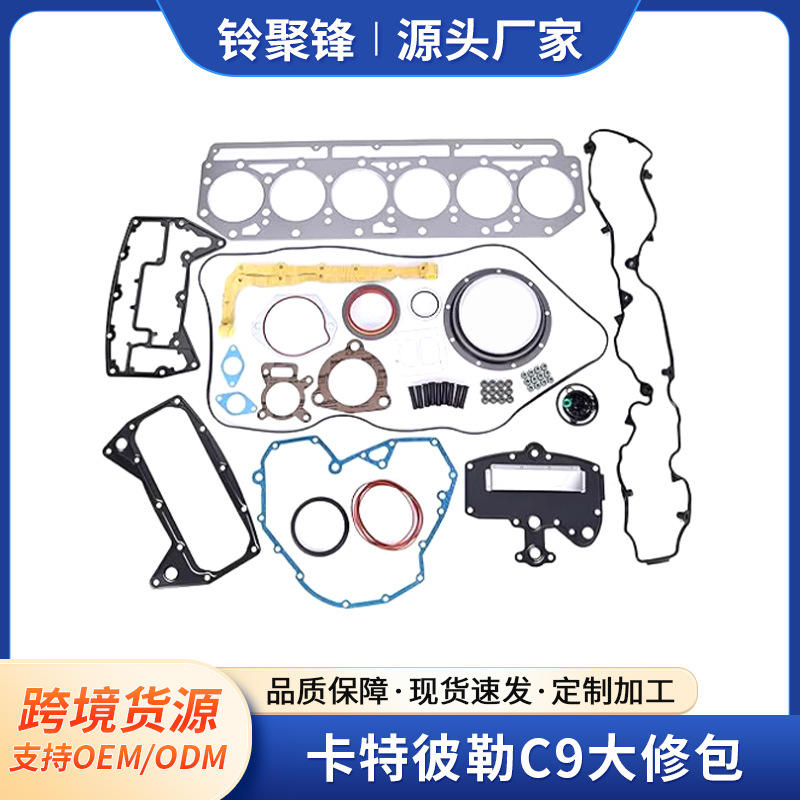 铃聚锋 | 源头厂家

跨境货源
支持OEM/ODM

品质保障·现货速发·定制加工

卡特彼勒C9大修包