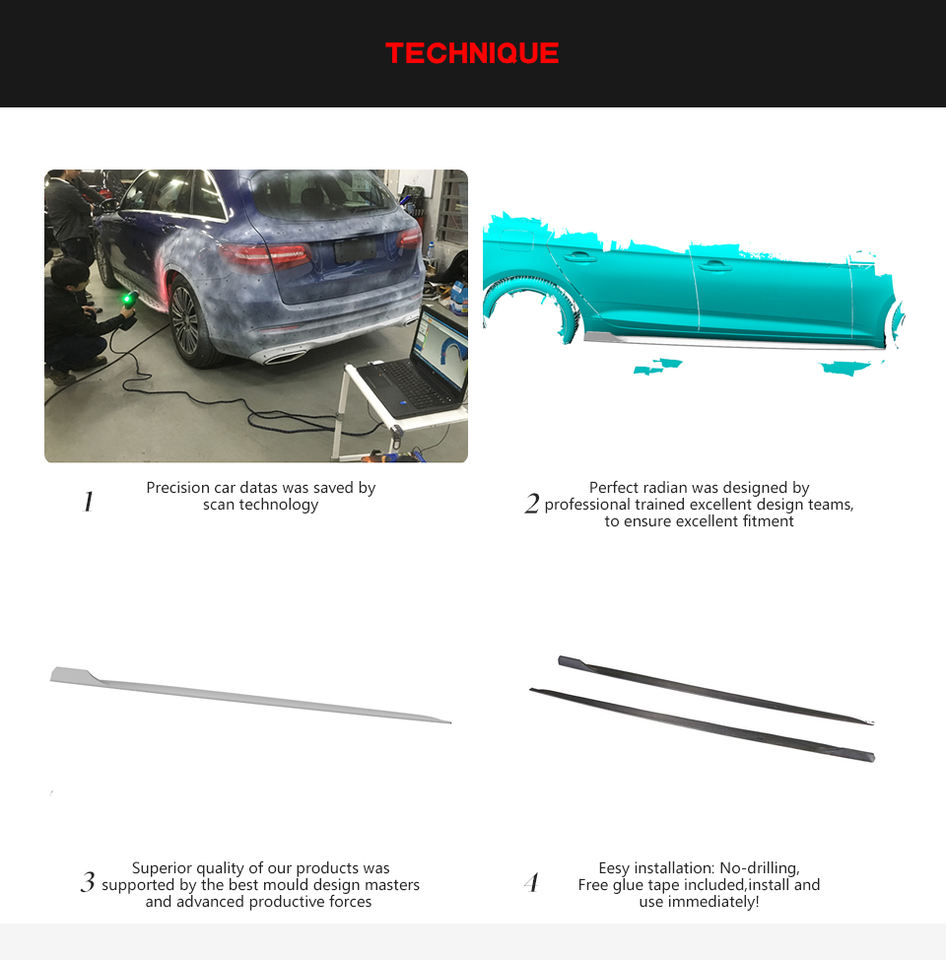 TECHNIQUE

1 Precision car datas was saved by scan technology

2 Perfect radian was designed by professional trained excellent design teams, to ensure excellent fitment

3 Superior quality of our products was supported by the best mould design masters and advanced productive forces

4 Eesy installation: No-drilling, Free glue tape included,install and use immediately!