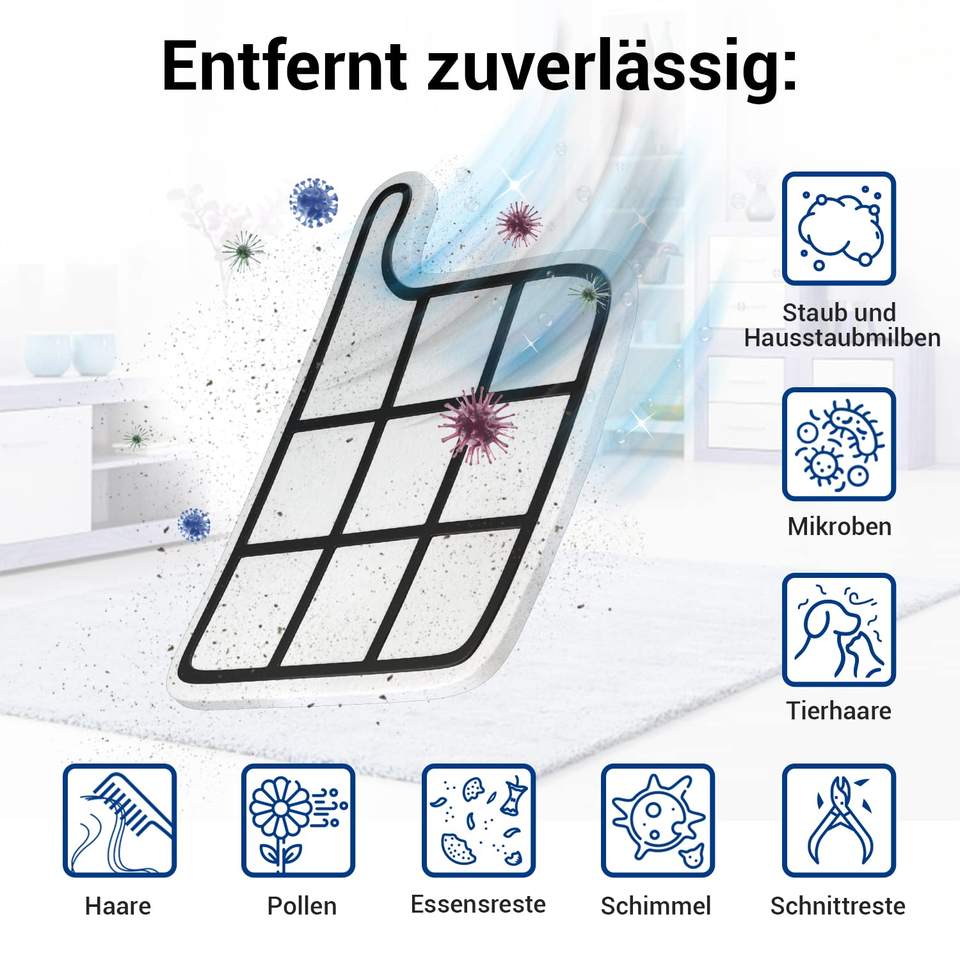 Entfernt zuverlässig:

Staub und Hausstaubmilben

Mikroben

Tierhaare

Haare

Pollen

Essensreste

Schimmel

Schnittreste