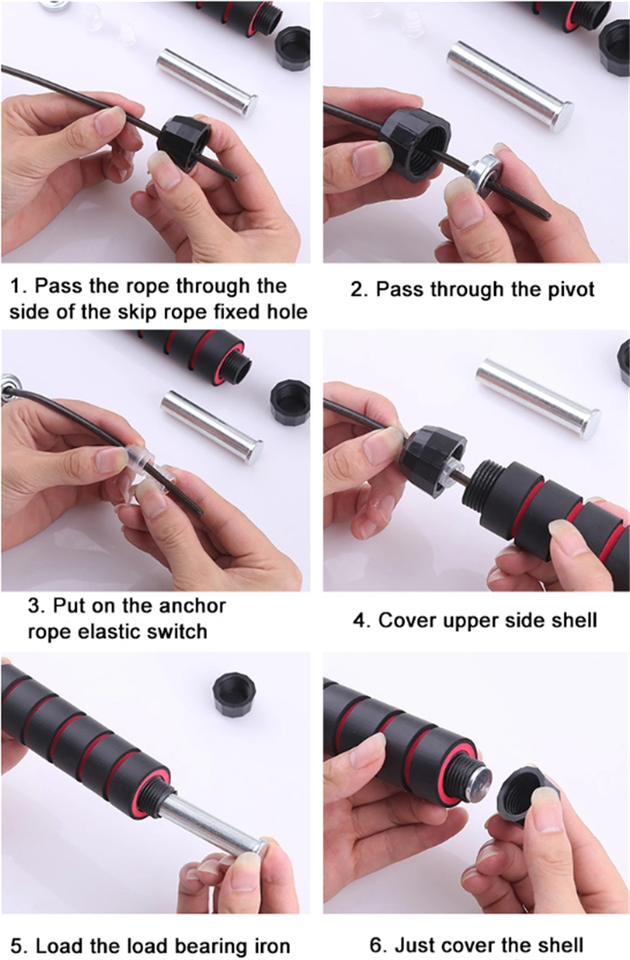 1. Pass the rope through the side of the skip rope fixed hole

2. Pass through the pivot

3. Put on the anchor rope elastic switch

4. Cover upper side shell

5. Load the load bearing iron

6. Just cover the shell