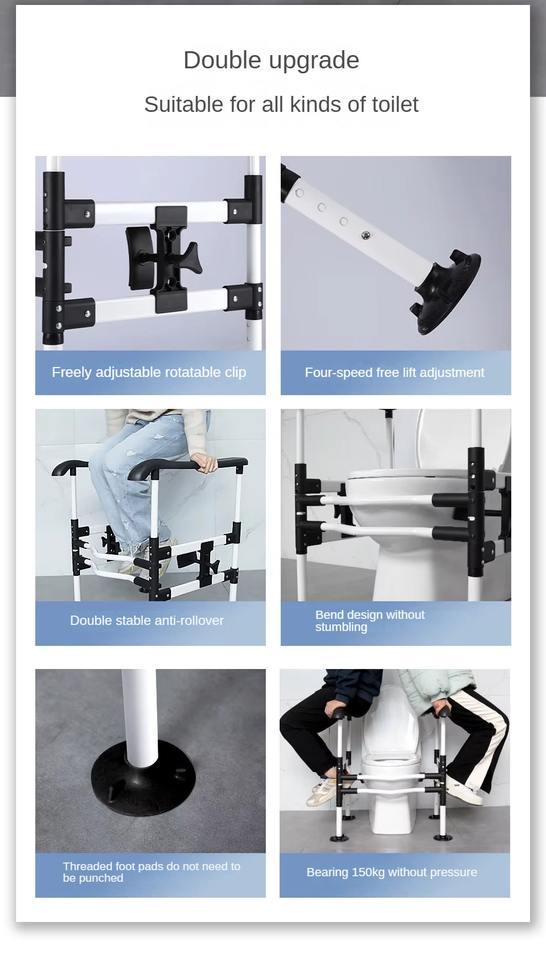 Double upgrade

Suitable for all kinds of toilet

Freely adjustable rotatable clip

Four-speed free lift adjustment

Double stable anti-rollover

Bend design without stumbling

Threaded foot pads do not need to be punched

Bearing 150kg without pressure