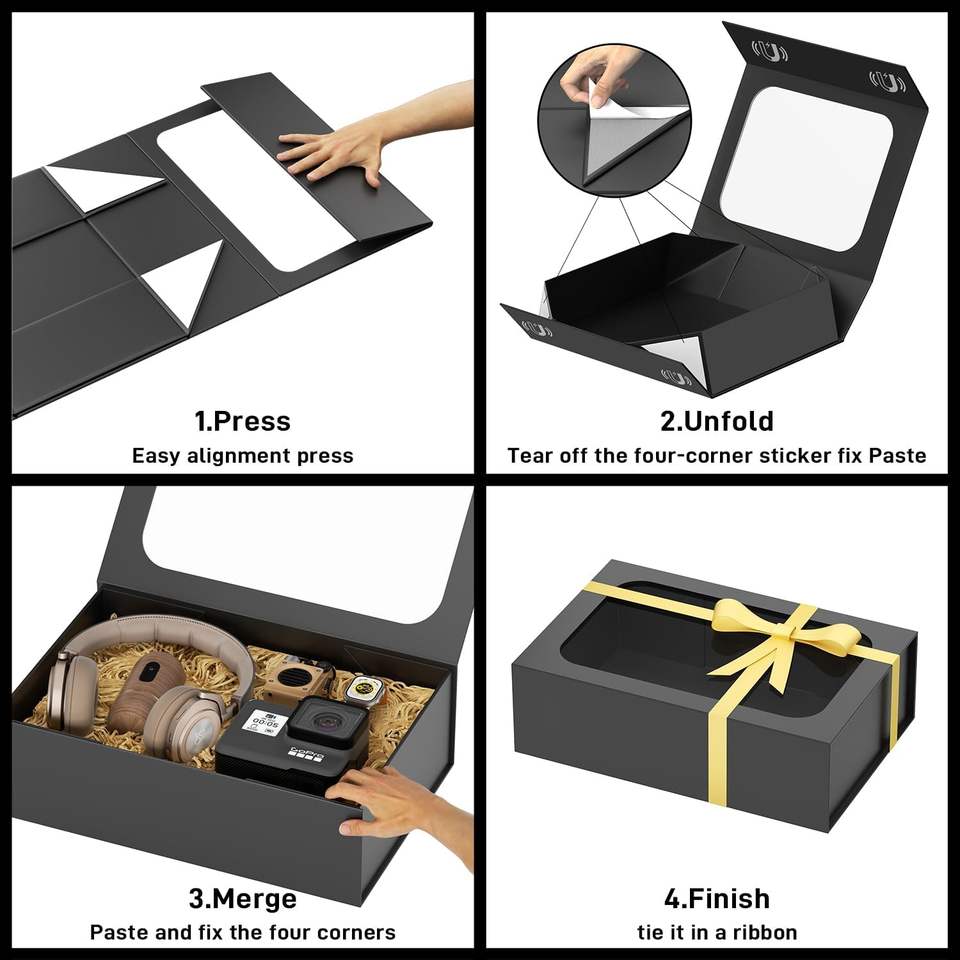 1.Press
Easy alignment press

2.Unfold
Tear off the four-corner sticker fix Paste

3.Merge
Paste and fix the four corners

4.Finish
tie it in a ribbon