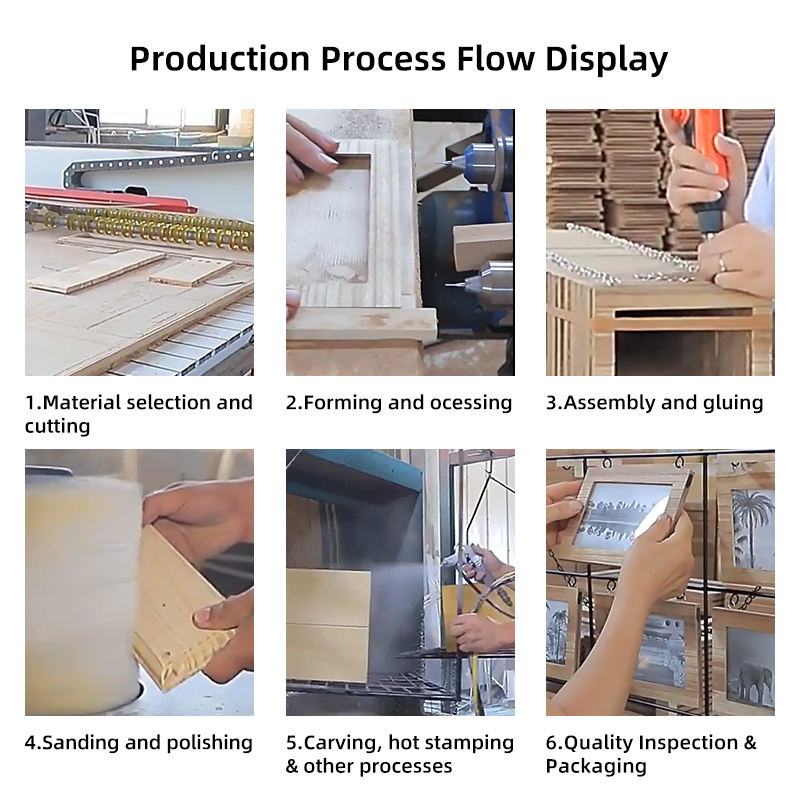 Production Process Flow Display

1.Material selection and cutting

2.Forming and ocessing

3.Assembly and gluing

4.Sanding and polishing

5.Carving, hot stamping & other processes

6.Quality Inspection & Packaging