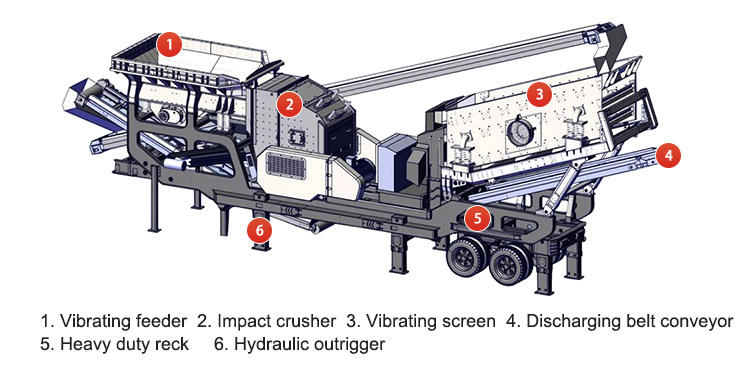 1
2
3
4
5
6

1. Vibrating feeder 2. Impact crusher 3. Vibrating screen 4. Discharging belt conveyor
5. Heavy duty reck 6. Hydraulic outrigger