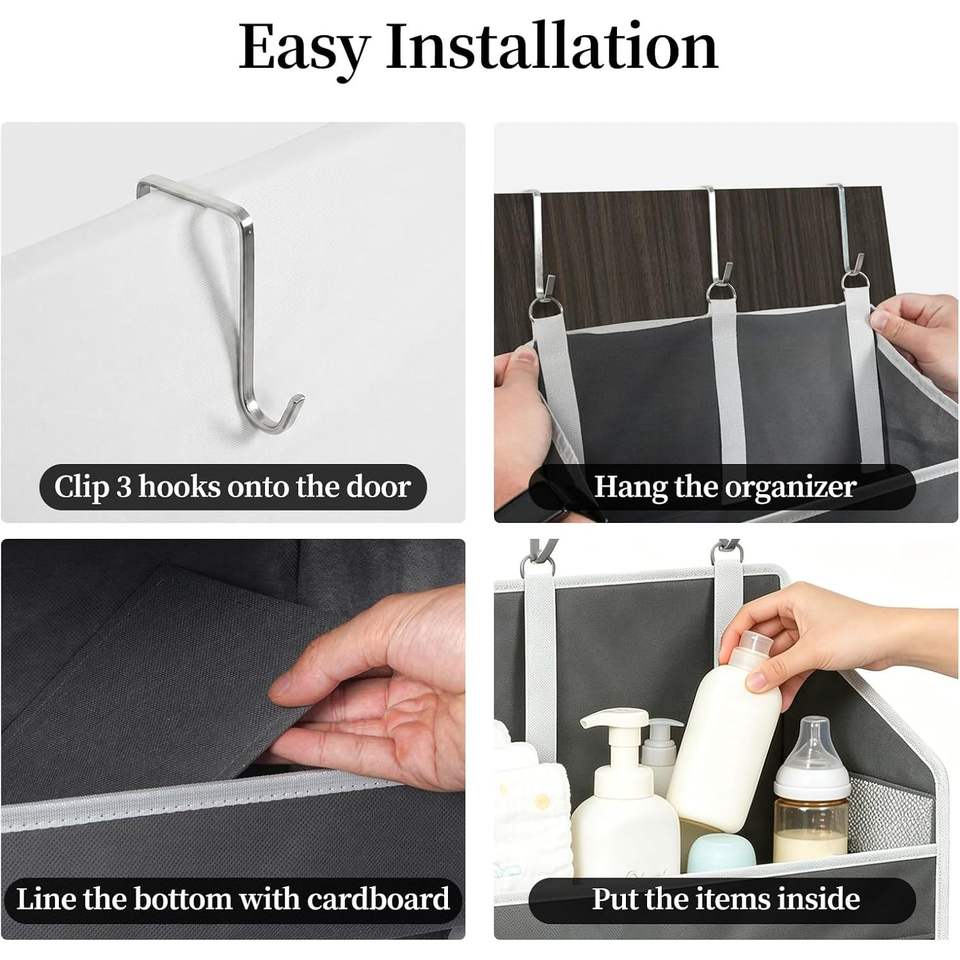 Easy Installation

Clip 3 hooks onto the door

Hang the organizer

Line the bottom with cardboard

Put the items inside