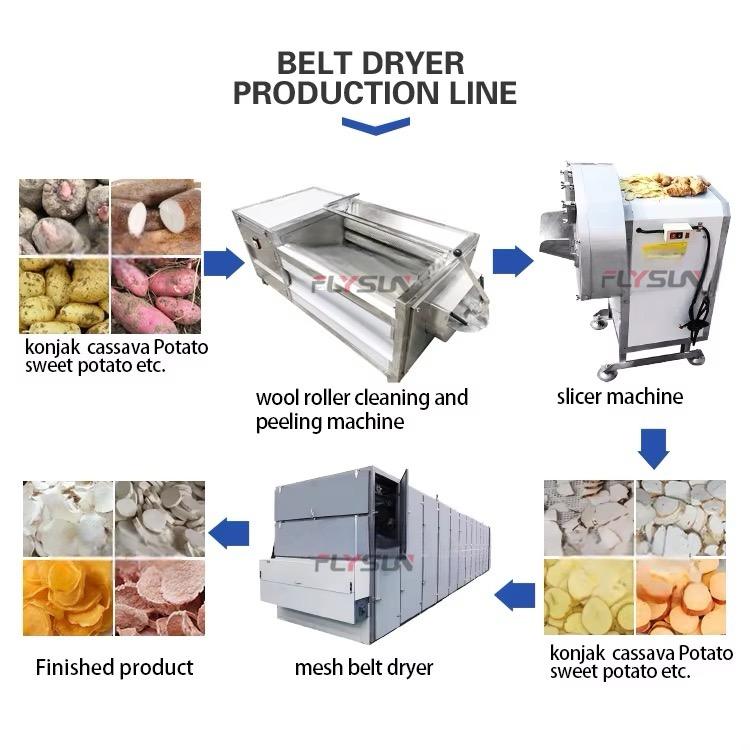 BELT DRYER PRODUCTION LINE

konjak cassava Potato sweet potato etc.

FLYSUN

wool roller cleaning and peeling machine

FLYSUN

slicer machine

konjak cassava Potato sweet potato etc.

FLYSUN

mesh belt dryer

Finished product