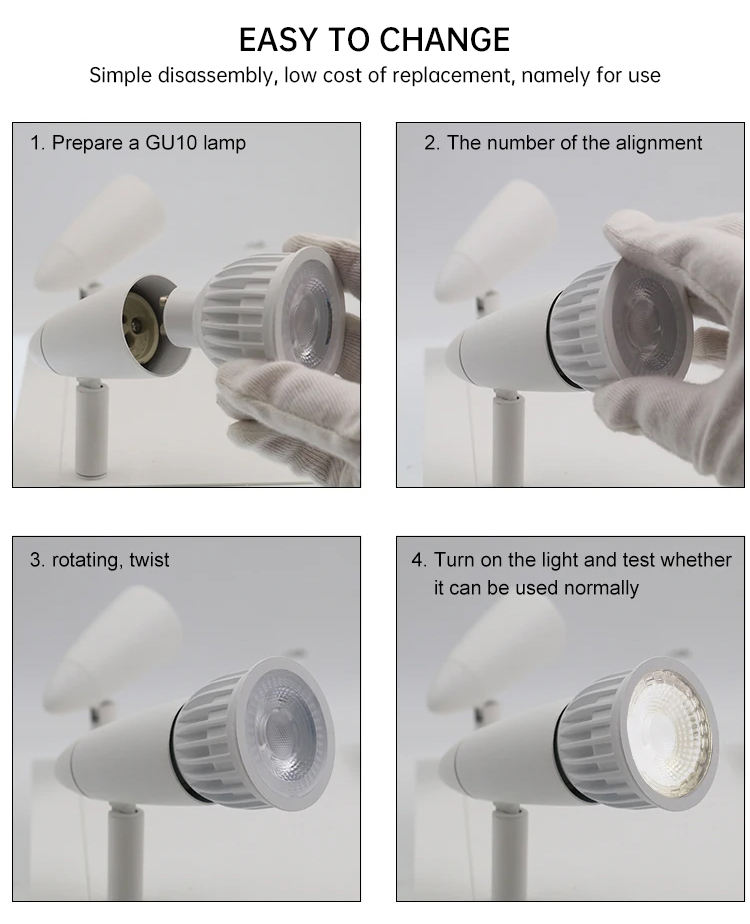 EASY TO CHANGE

Simple disassembly, low cost of replacement, namely for use

1. Prepare a GU10 lamp

2. The number of the alignment

3. rotating, twist

4. Turn on the light and test whether it can be used normally