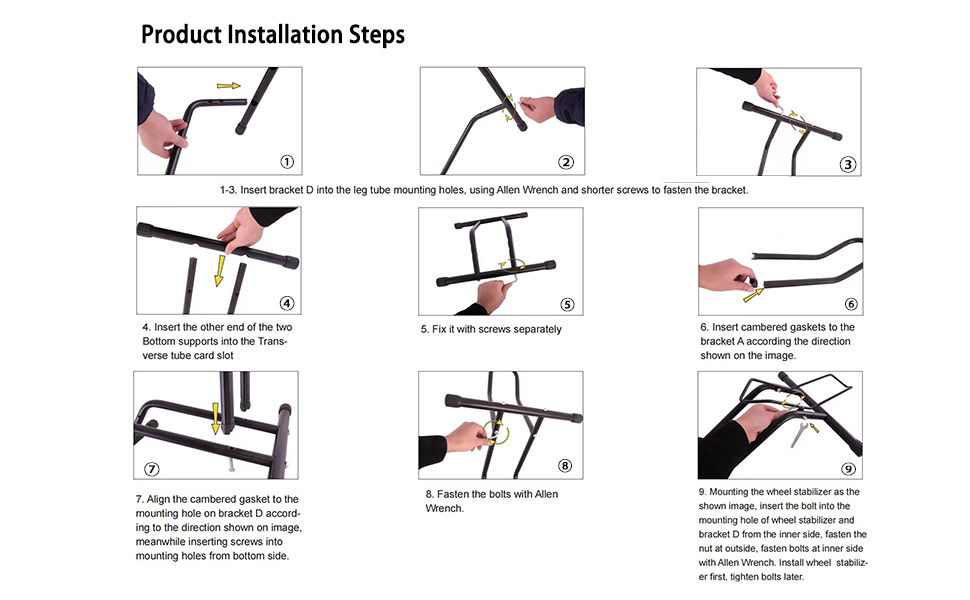 Product Installation Steps

①

②

③

1-3. Insert bracket D into the leg tube mounting holes, using Allen Wrench and shorter screws to fasten the bracket.

④

4. Insert the other end of the two Bottom supports into the Transverse tube card slot

⑤

5. Fix it with screws separately

⑥

6. Insert cambered gaskets to the bracket A according the direction shown on the image.

⑦

7. Align the cambered gasket to the mounting hole on bracket D according to the direction shown on image, meanwhile inserting screws into mounting holes from bottom side.

⑧

8. Fasten the bolts with Allen Wrench.

⑨

9. Mounting the wheel stabilizer as the shown image, insert the bolt into the mounting hole of wheel stabilizer and bracket D from the inner side, fasten the nut at outside, fasten bolts at inner side with Allen Wrench. Install wheel stabilizer first, tighten bolts later.