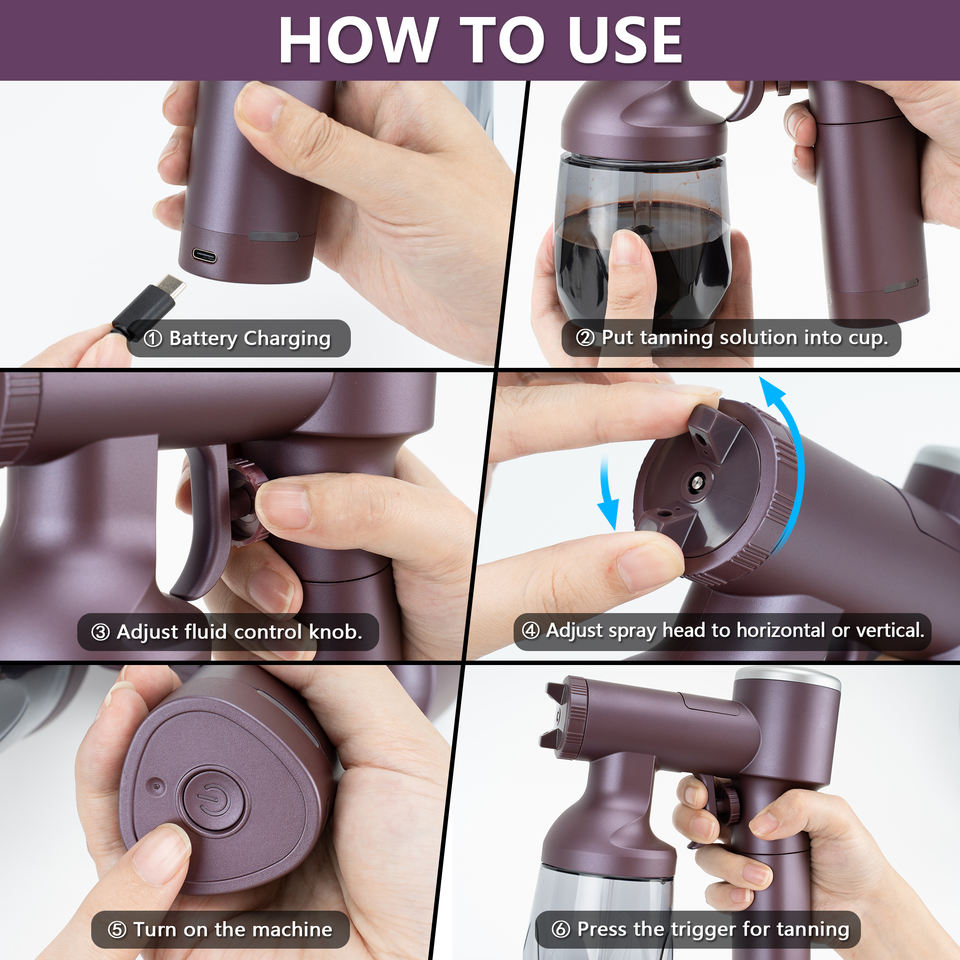 HOW TO USE

① Battery Charging

② Put tanning solution into cup.

③ Adjust fluid control knob.

④ Adjust spray head to horizontal or vertical.

⑤ Turn on the machine

⑥ Press the trigger for tanning