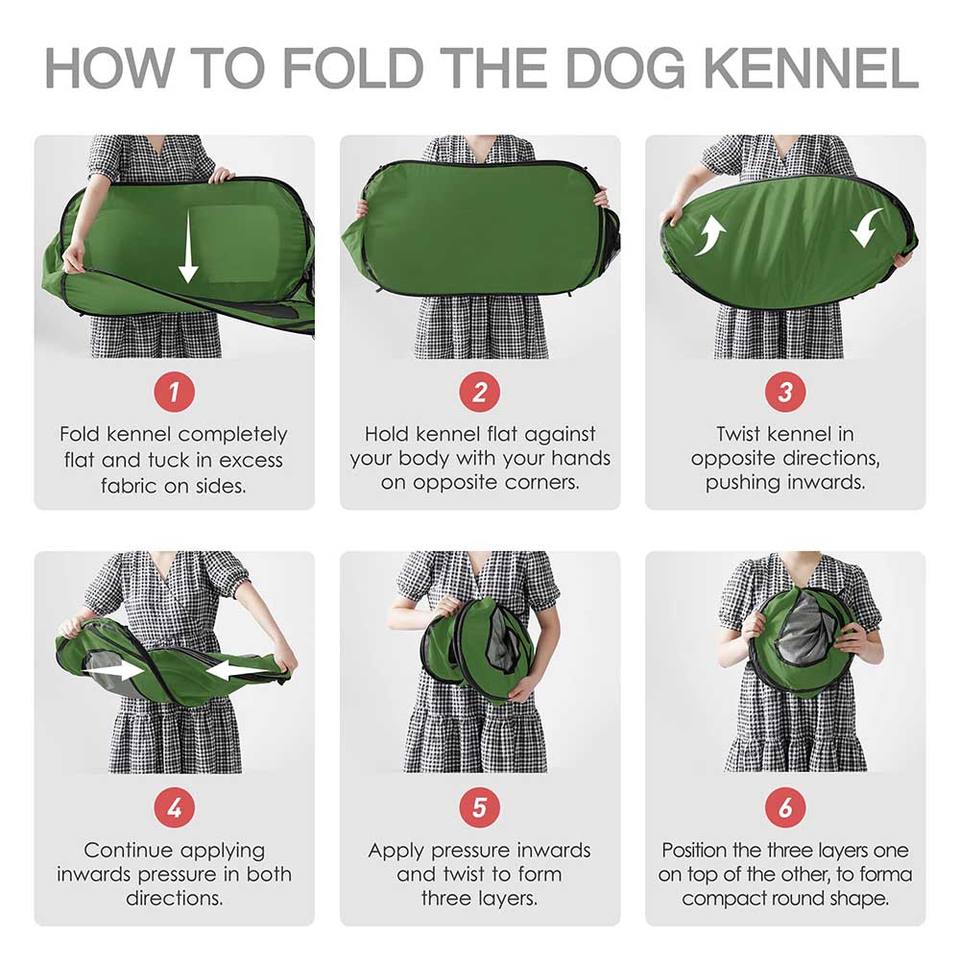 HOW TO FOLD THE DOG KENNEL

1

Fold kennel completely flat and tuck in excess fabric on sides.

2

Hold kennel flat against your body with your hands on opposite corners.

3

Twist kennel in opposite directions, pushing inwards.

4

Continue applying inwards pressure in both directions.

5

Apply pressure inwards and twist to form three layers.

6

Position the three layers one on top of the other, to forma compact round shape.