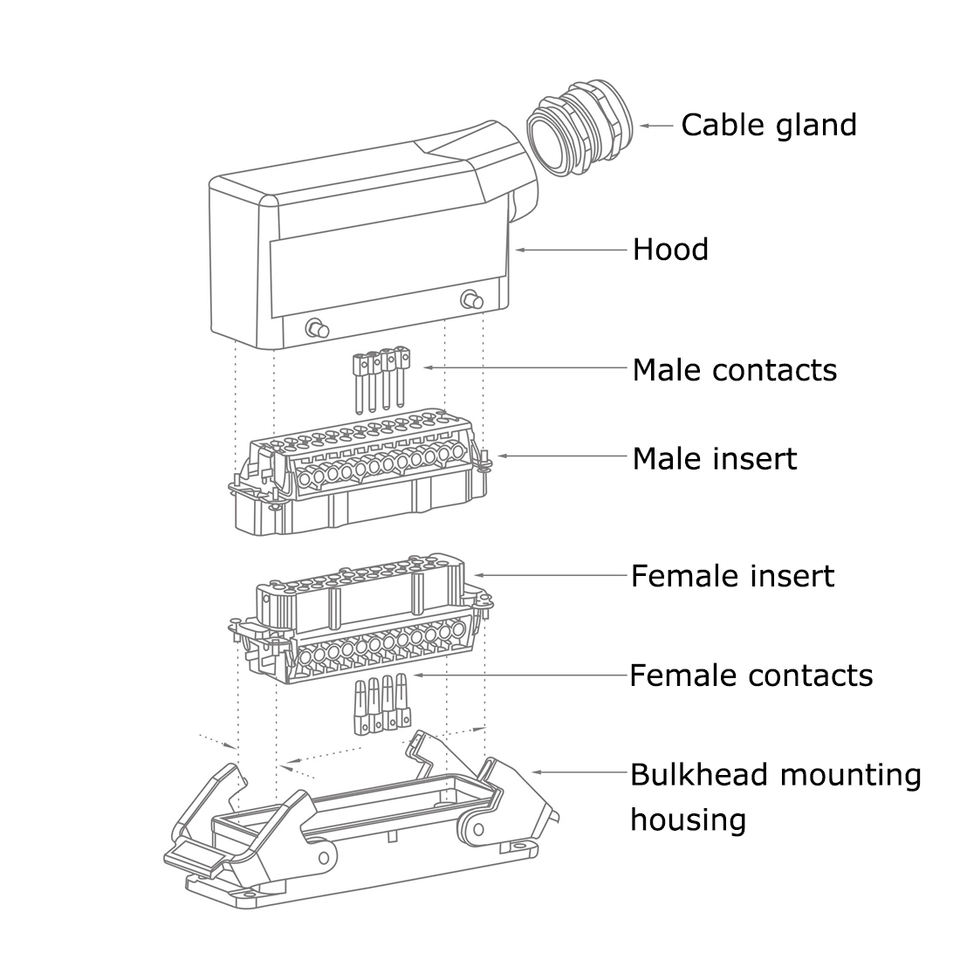 Cable gland

Hood

Male contacts

Male insert

Female insert

Female contacts

Bulkhead mounting housing