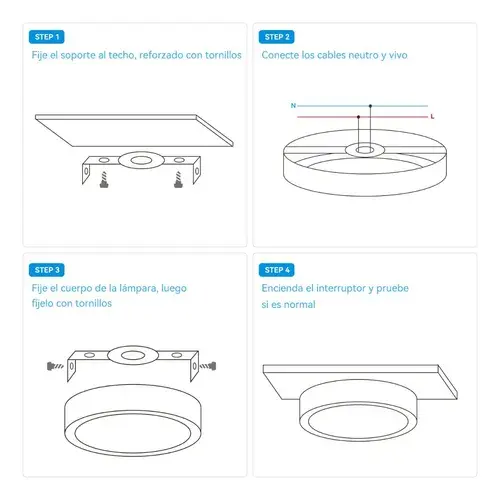 STEP 1
Fije el soporte al techo, reforzado con tornillos

STEP 2
Conecte los cables neutro y vivo

N
L

STEP 3
Fije el cuerpo de la lámpara, luego fíjelo con tornillos

STEP 4
Encienda el interruptor y pruebe si es normal