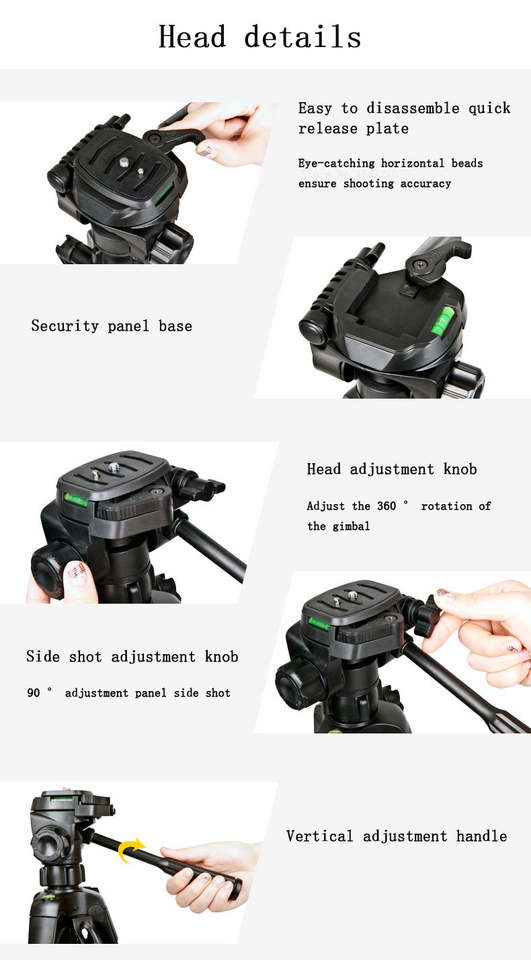 Head details

Easy to disassemble quick release plate

Eye-catching horizontal beads ensure shooting accuracy

Security panel base

Head adjustment knob

Adjust the 360 ° rotation of the gimbal

Side shot adjustment knob

90 ° adjustment panel side shot

Vertical adjustment handle