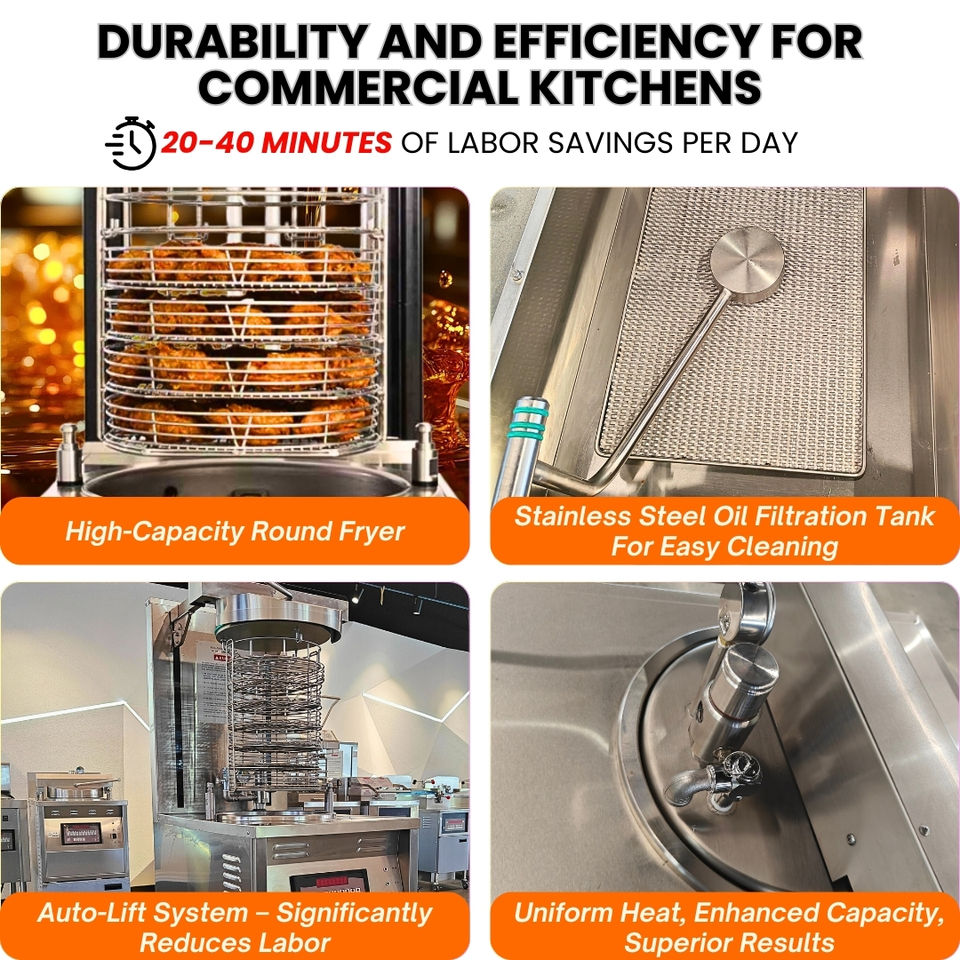 DURABILITY AND EFFICIENCY FOR COMMERCIAL KITCHENS

20-40 MINUTES OF LABOR SAVINGS PER DAY

High-Capacity Round Fryer

Stainless Steel Oil Filtration Tank For Easy Cleaning

Auto-Lift System – Significantly Reduces Labor

Uniform Heat, Enhanced Capacity, Superior Results