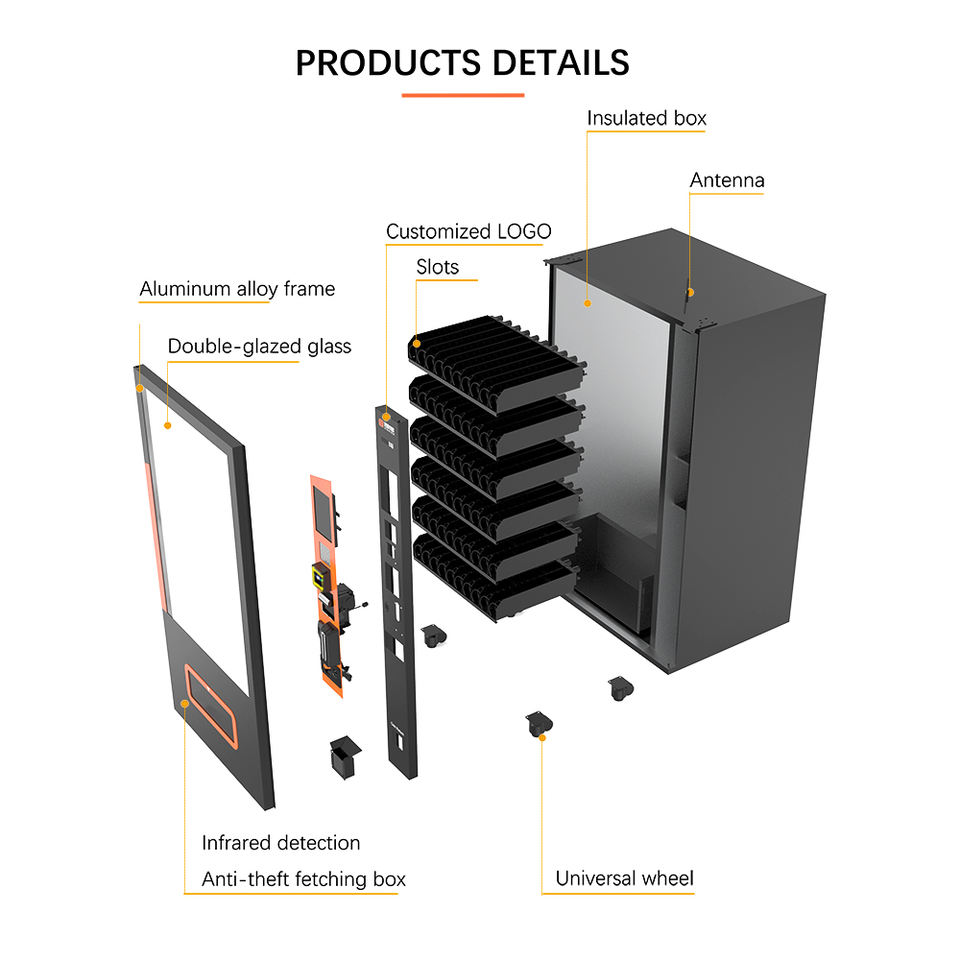 PRODUCTS DETAILS

Insulated box

Antenna

Customized LOGO

Slots

Aluminum alloy frame

Double-glazed glass

Infrared detection

Anti-theft fetching box

Universal wheel