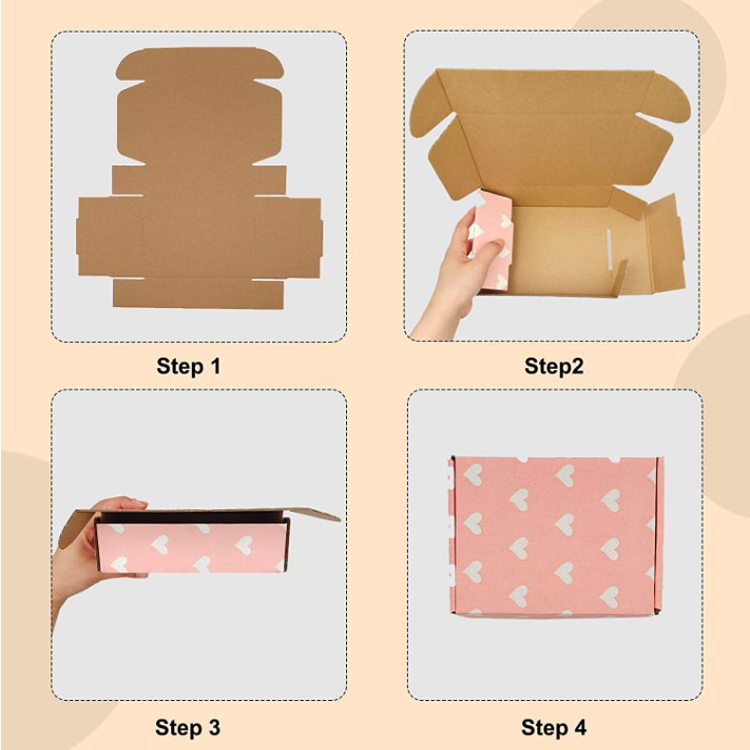 Step 1

Step2

Step 3

Step 4