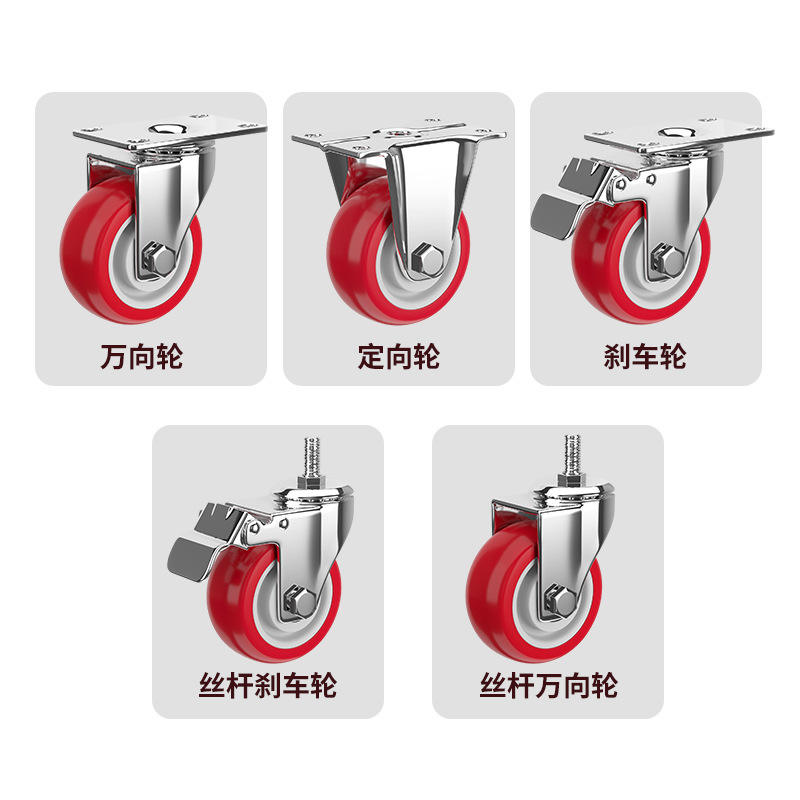 万向轮

定向轮

刹车轮

丝杆刹车轮

丝杆万向轮