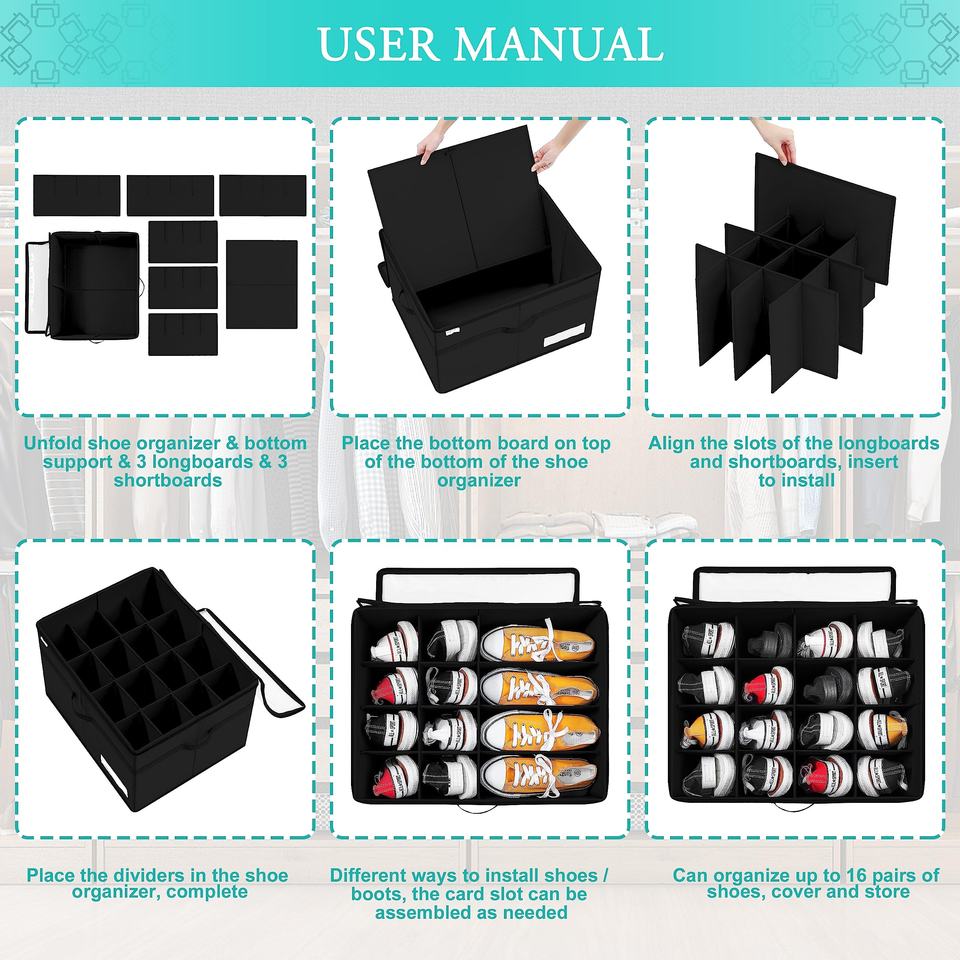 USER MANUAL

Unfold shoe organizer & bottom support & 3 longboards & 3 shortboards

Place the bottom board on top of the bottom of the shoe organizer

Align the slots of the longboards and shortboards, insert to install

Place the dividers in the shoe organizer, complete

Different ways to install shoes / boots, the card slot can be assembled as needed

Can organize up to 16 pairs of shoes, cover and store