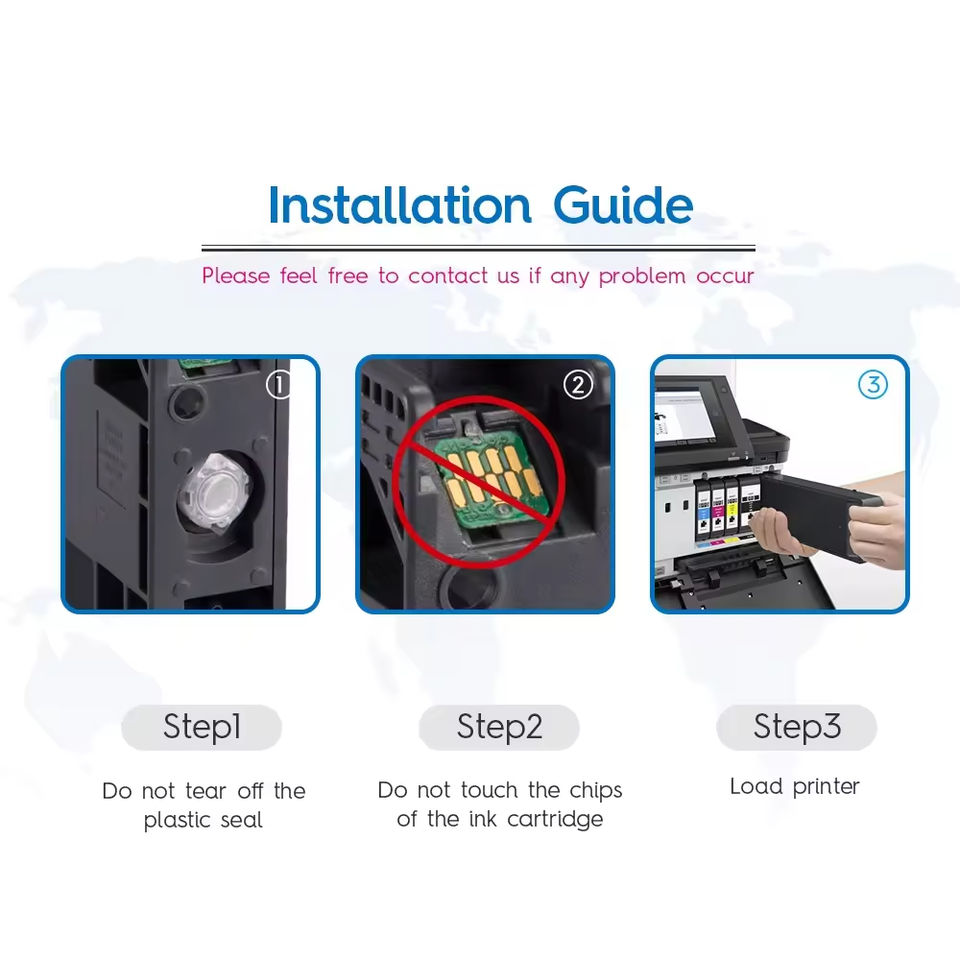 Installation Guide

Please feel free to contact us if any problem occur

①

②

③

Step1

Do not tear off the plastic seal

Step2

Do not touch the chips of the ink cartridge

Step3

Load printer