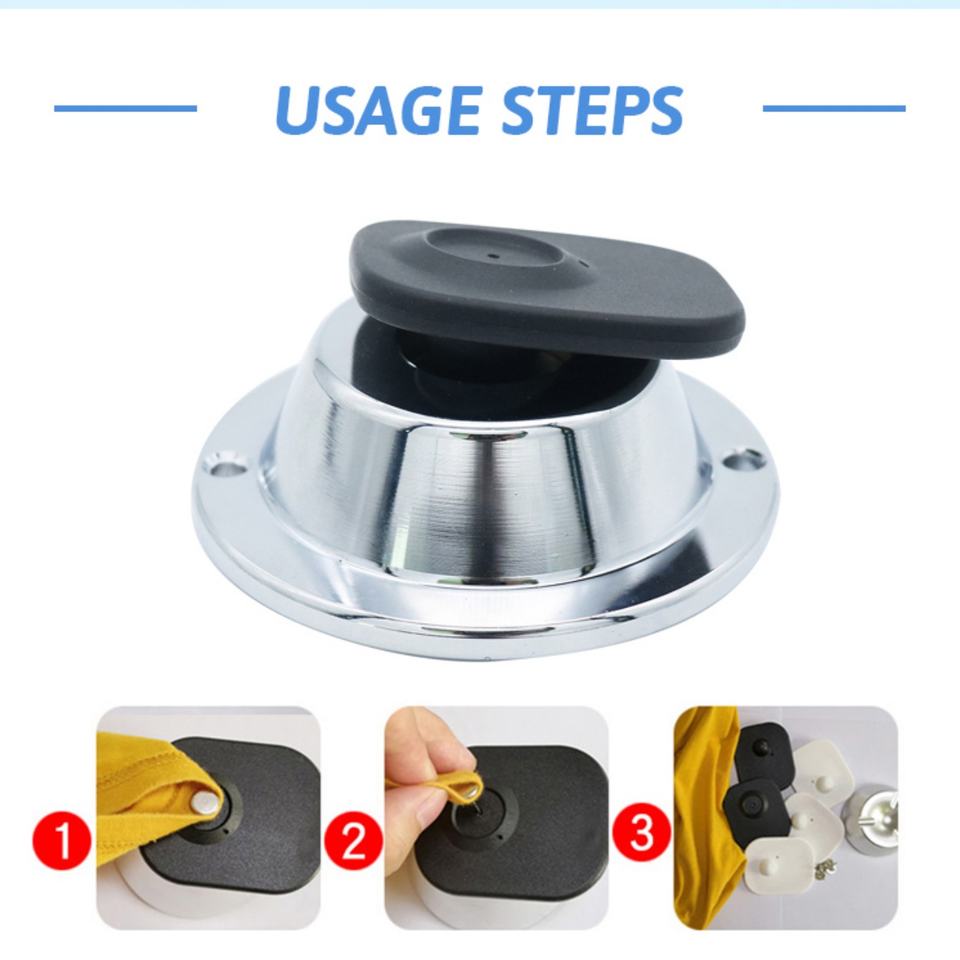 USAGE STEPS

1

2

3