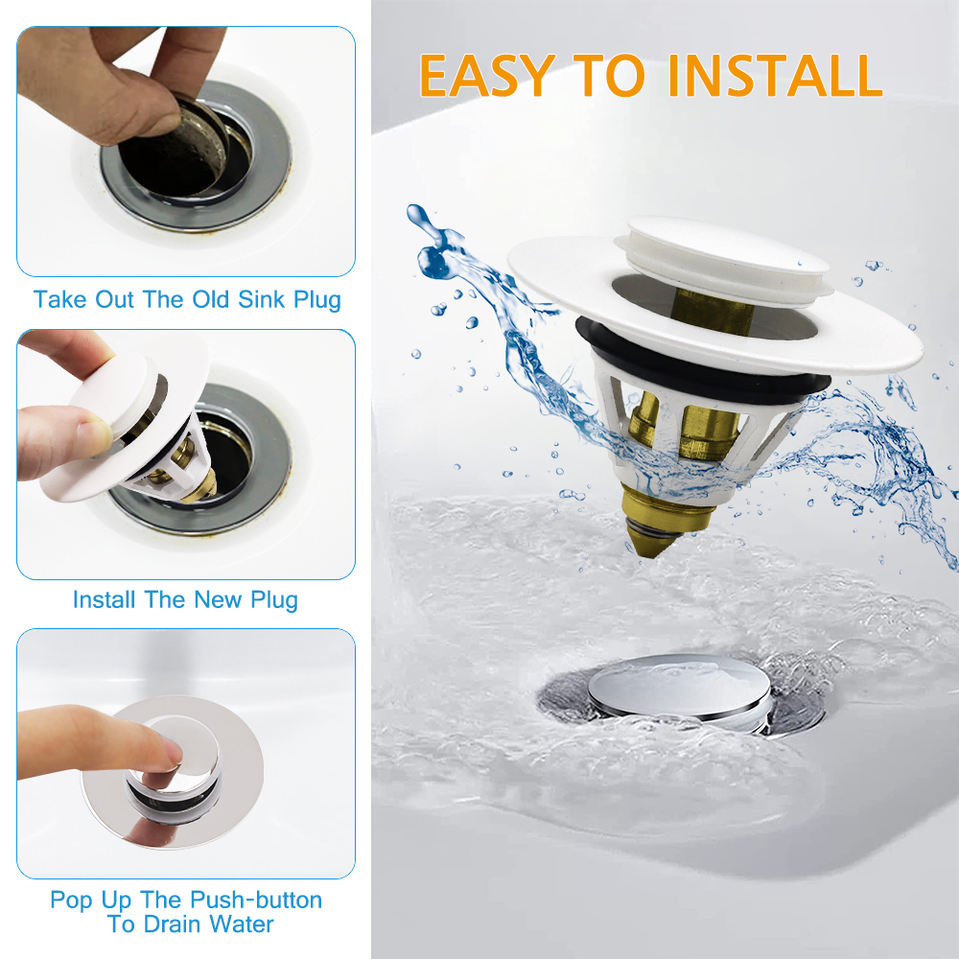 Take Out The Old Sink Plug

Install The New Plug

Pop Up The Push-button To Drain Water

EASY TO INSTALL