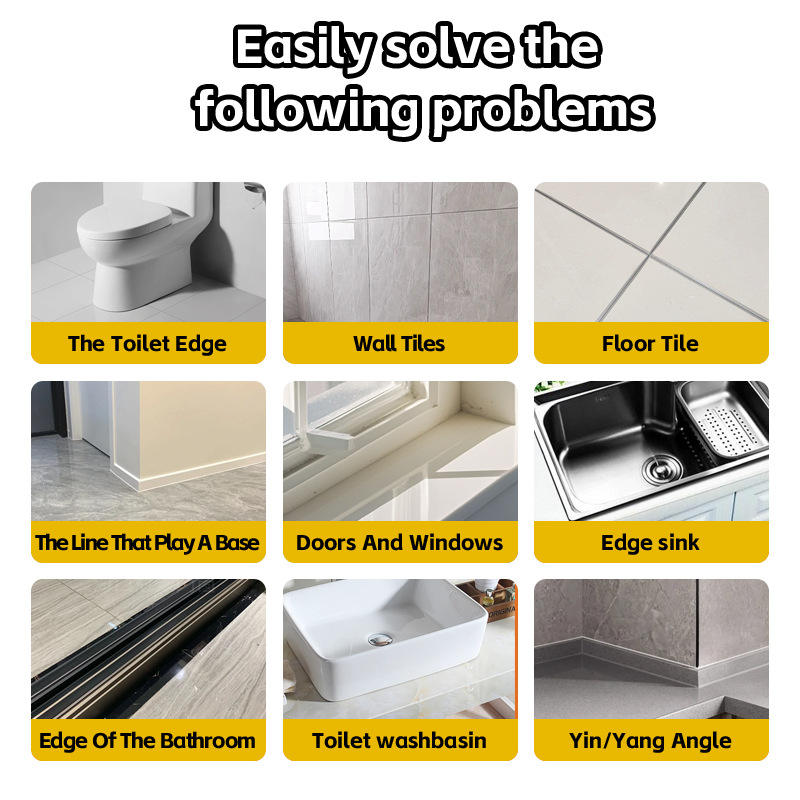 Easily solve the following problems

The Toilet Edge

Wall Tiles

Floor Tile

The Line That Play A Base

Doors And Windows

Edge sink

Edge Of The Bathroom

Toilet washbasin

Yin/Yang Angle