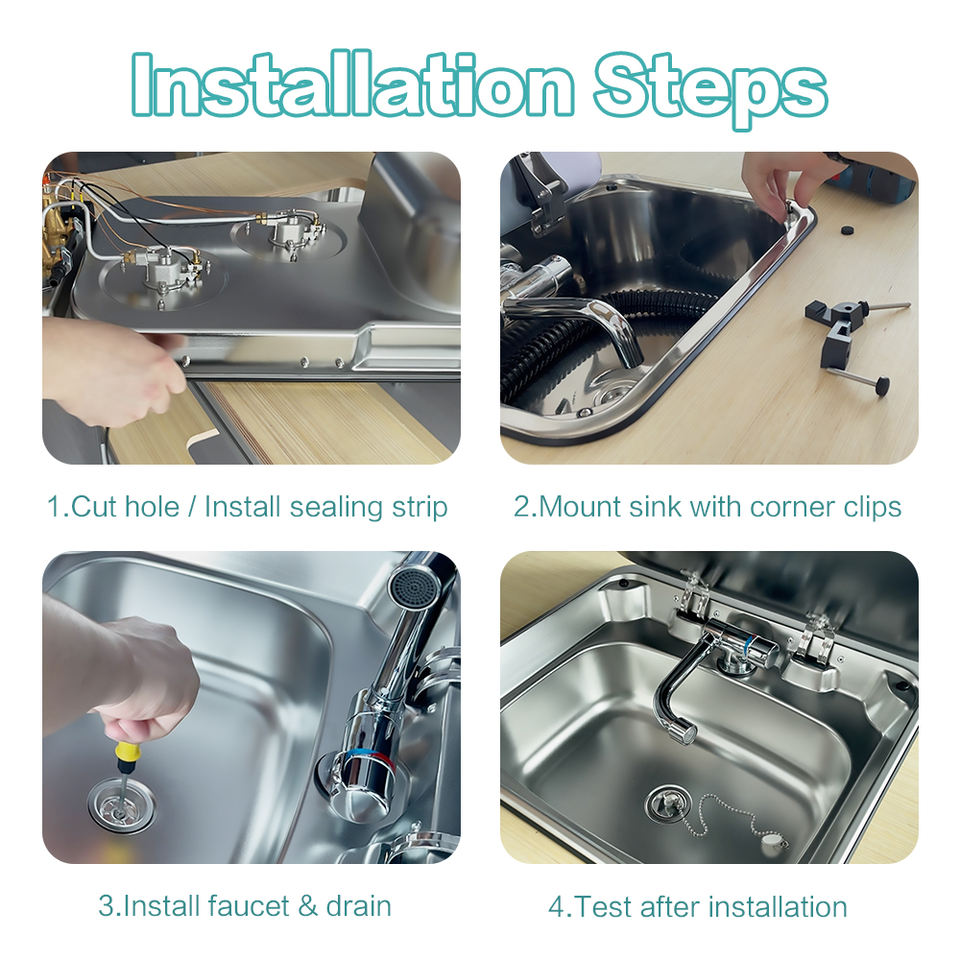 Installation Steps

1.Cut hole / Install sealing strip

2.Mount sink with corner clips

3.Install faucet & drain

4.Test after installation