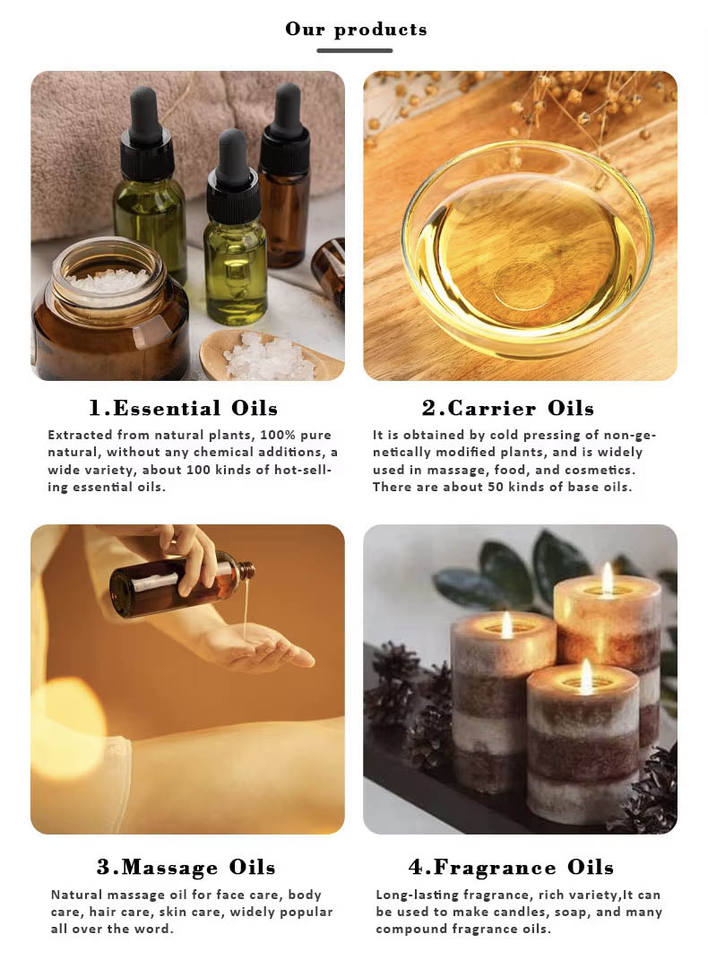 Our products

1.Essential Oils

Extracted from natural plants, 100% pure natural, without any chemical additions, a wide variety, about 100 kinds of hot-selling essential oils.

2.Carrier Oils

It is obtained by cold pressing of non-genetically modified plants, and is widely used in massage, food, and cosmetics. There are about 50 kinds of base oils.

3.Massage Oils

Natural massage oil for face care, body care, hair care, skin care, widely popular all over the word.

4.Fragrance Oils

Long-lasting fragrance, rich variety,It can be used to make candles, soap, and many compound fragrance oils.