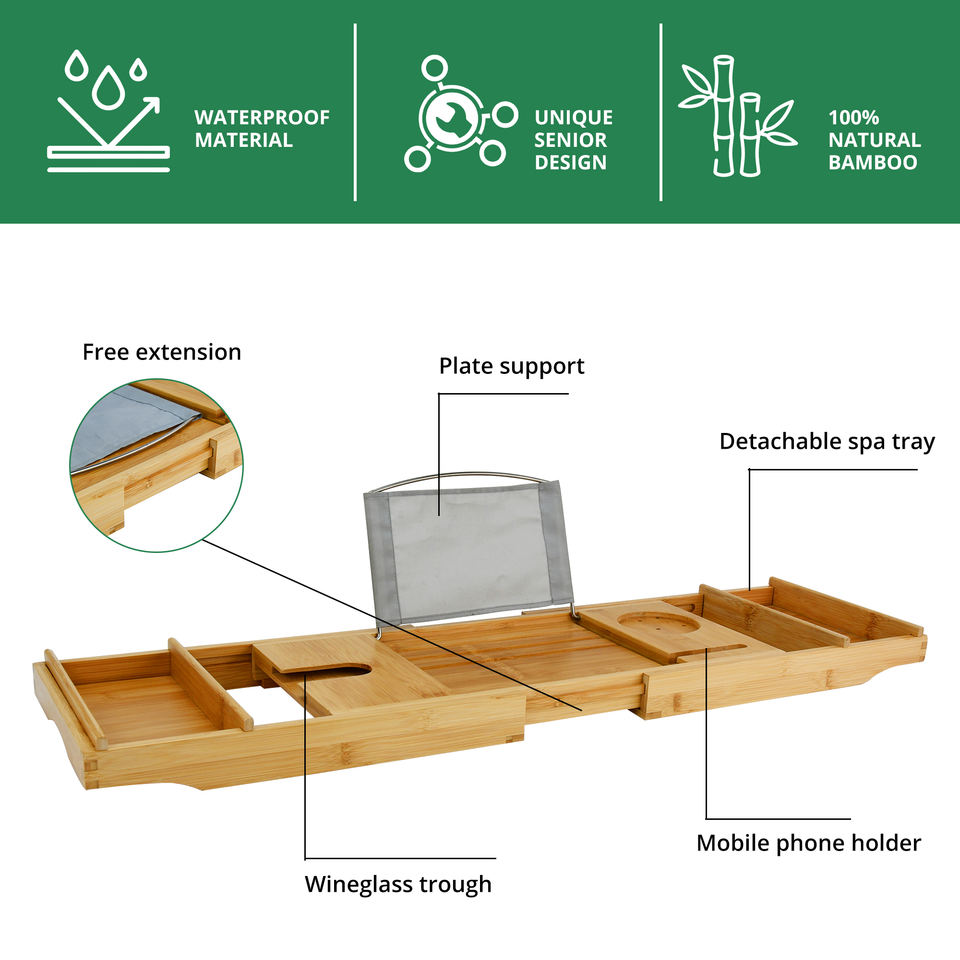 WATERPROOF MATERIAL

UNIQUE SENIOR DESIGN

100% NATURAL BAMBOO

Free extension

Plate support

Detachable spa tray

Mobile phone holder

Wineglass trough