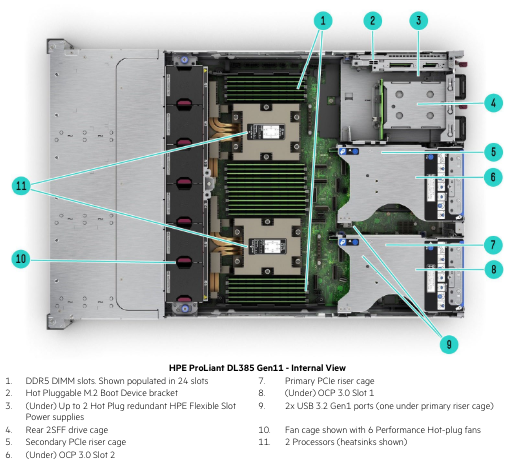 1
2
3
4
5
6
7
8
9
10
11

HPE ProLiant DL385 Gen11 - Internal View

1. DDR5 DIMM slots. Shown populated in 24 slots
2. Hot Pluggable M.2 Boot Device bracket
3. (Under) Up to 2 Hot Plug redundant HPE Flexible Slot Power supplies
4. Rear 2SFF drive cage
5. Secondary PCIe riser cage
6. (Under) OCP 3.0 Slot 2

7. Primary PCIe riser cage
8. (Under) OCP 3.0 Slot 1
9. 2x USB 3.2 Gen1 ports (one under primary riser cage)
10. Fan cage shown with 6 Performance Hot-plug fans
11. 2 Processors (heatsinks shown)