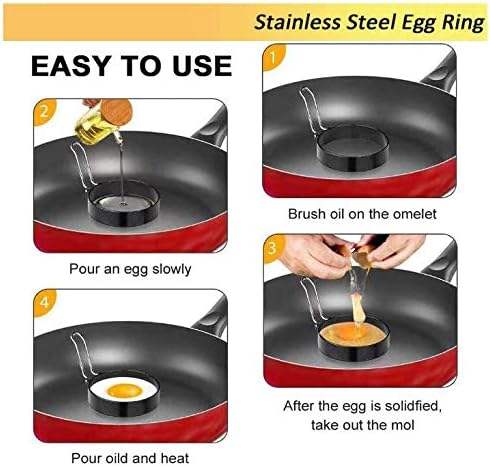 Stainless Steel Egg Ring

EASY TO USE

1

Brush oil on the omelet

2

Pour an egg slowly

3

After the egg is solidfied, take out the mol

4

Pour oild and heat