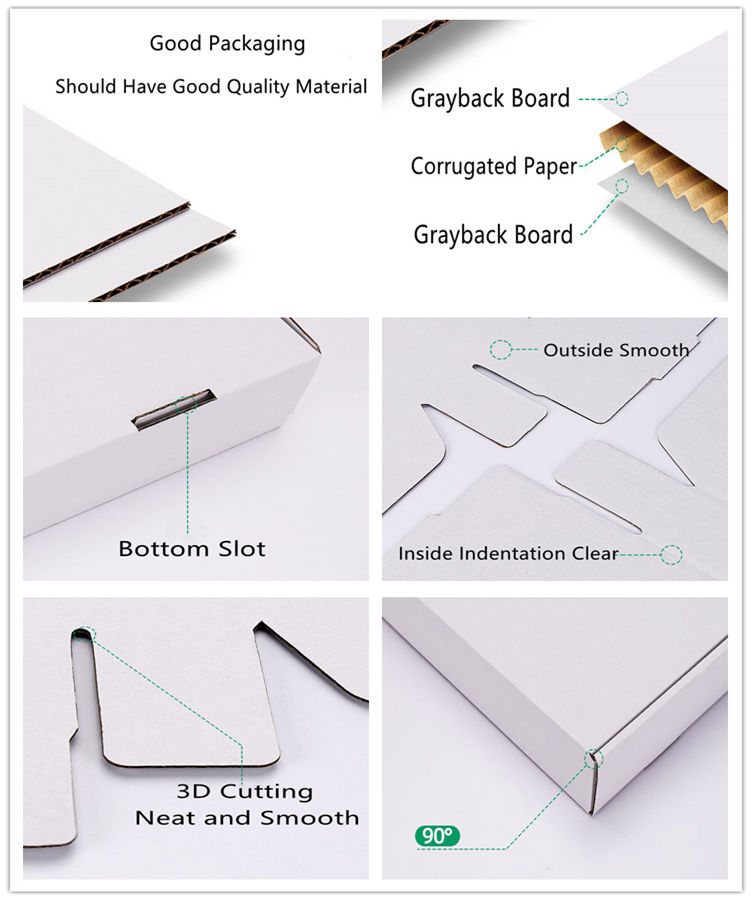 Good Packaging
Should Have Good Quality Material

Grayback Board
Corrugated Paper
Grayback Board

Bottom Slot

Outside Smooth

Inside Indentation Clear

3D Cutting
Neat and Smooth

90°