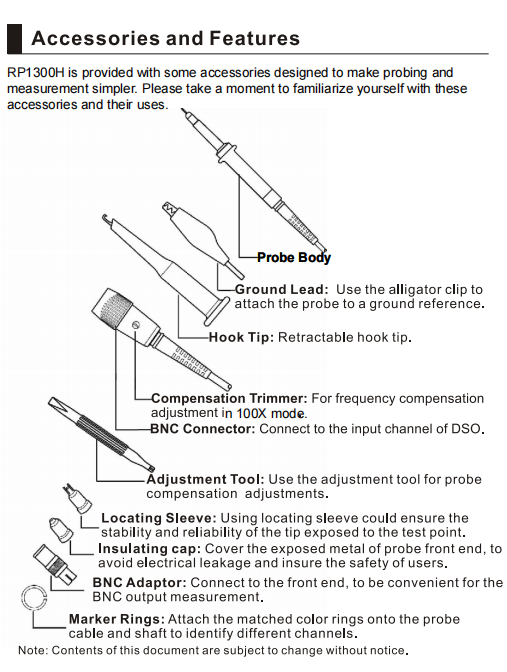 Accessories and Features

RP1300H is provided with some accessories designed to make probing and measurement simpler. Please take a moment to familiarize yourself with these accessories and their uses.

Probe Body

Ground Lead: Use the alligator clip to attach the probe to a ground reference.

Hook Tip: Retractable hook tip.

Compensation Trimmer: For frequency compensation adjustment in 100X mode.

BNC Connector: Connect to the input channel of DSO.

Adjustment Tool: Use the adjustment tool for probe compensation adjustments.

Locating Sleeve: Using locating sleeve could ensure the stability and reliability of the tip exposed to the test point.

Insulating cap: Cover the exposed metal of probe front end, to avoid electrical leakage and insure the safety of users.

BNC Adaptor: Connect to the front end, to be convenient for the BNC output measurement.

Marker Rings: Attach the matched color rings onto the probe cable and shaft to identify different channels.

Note: Contents of this document are subject to change without notice.