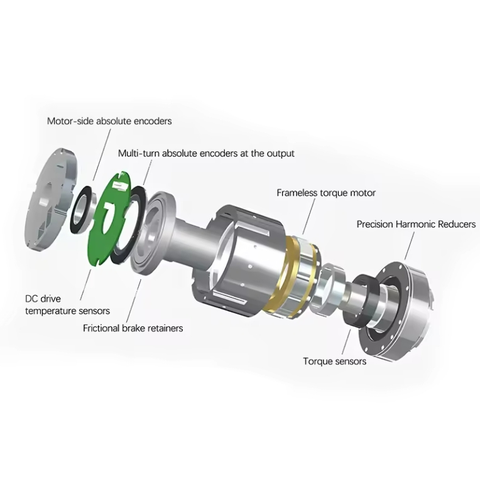 Motor-side absolute encoders

Multi-turn absolute encoders at the output

Frameless torque motor

Precision Harmonic Reducers

DC drive temperature sensors

Frictional brake retainers

Torque sensors