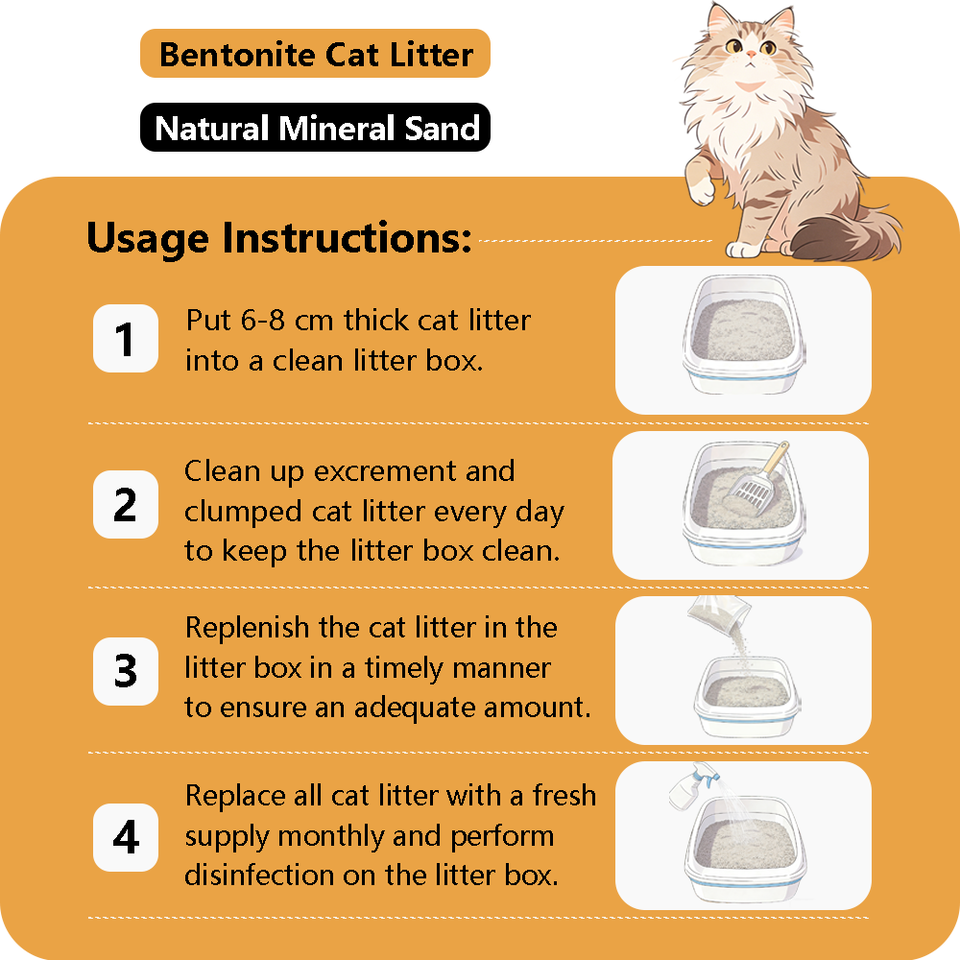 Bentonite Cat Litter

Natural Mineral Sand

Usage Instructions:

1 Put 6-8 cm thick cat litter into a clean litter box.

2 Clean up excrement and clumped cat litter every day to keep the litter box clean.

3 Replenish the cat litter in the litter box in a timely manner to ensure an adequate amount.

4 Replace all cat litter with a fresh supply monthly and perform disinfection on the litter box.