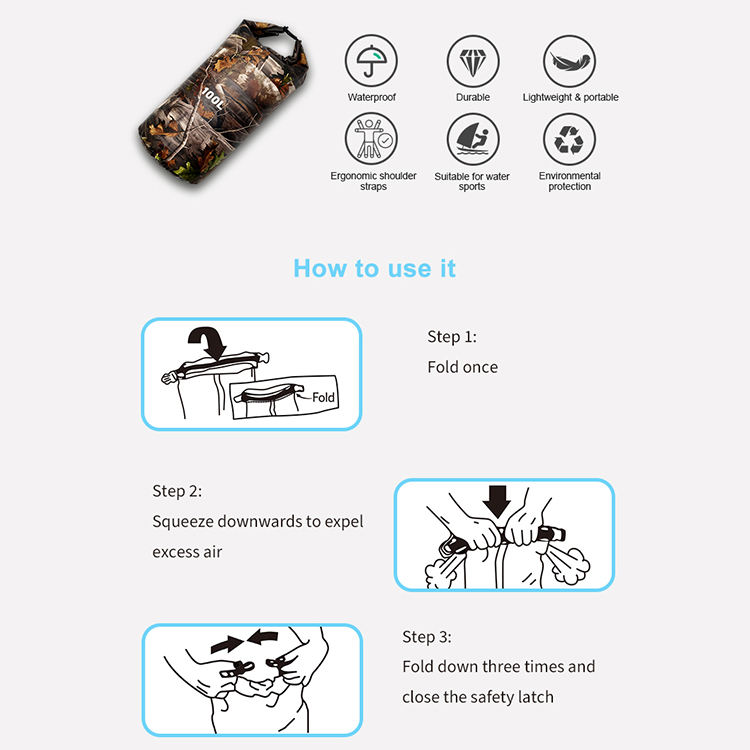 100L

Waterproof

Durable

Lightweight & portable

Ergonomic shoulder straps

Suitable for water sports

Environmental protection

How to use it

Fold

Step 1:
Fold once

Step 2:
Squeeze downwards to expel excess air

Step 3:
Fold down three times and close the safety latch