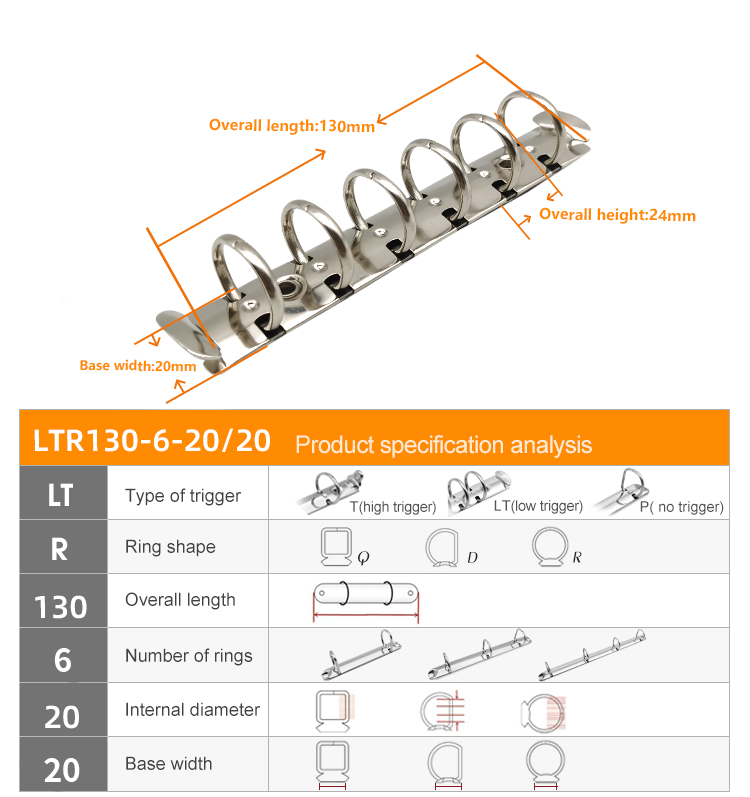 Overall length:130mm

Overall height:24mm

Base width:20mm

LTR130-6-20/20 Product specification analysis

| LT | Type of trigger | T(high trigger) LT(low trigger) P( no trigger) |
|---|---|---|
| R | Ring shape | Q D R |
| 130 | Overall length | |
| 6 | Number of rings | |
| 20 | Internal diameter | |
| 20 | Base width | |