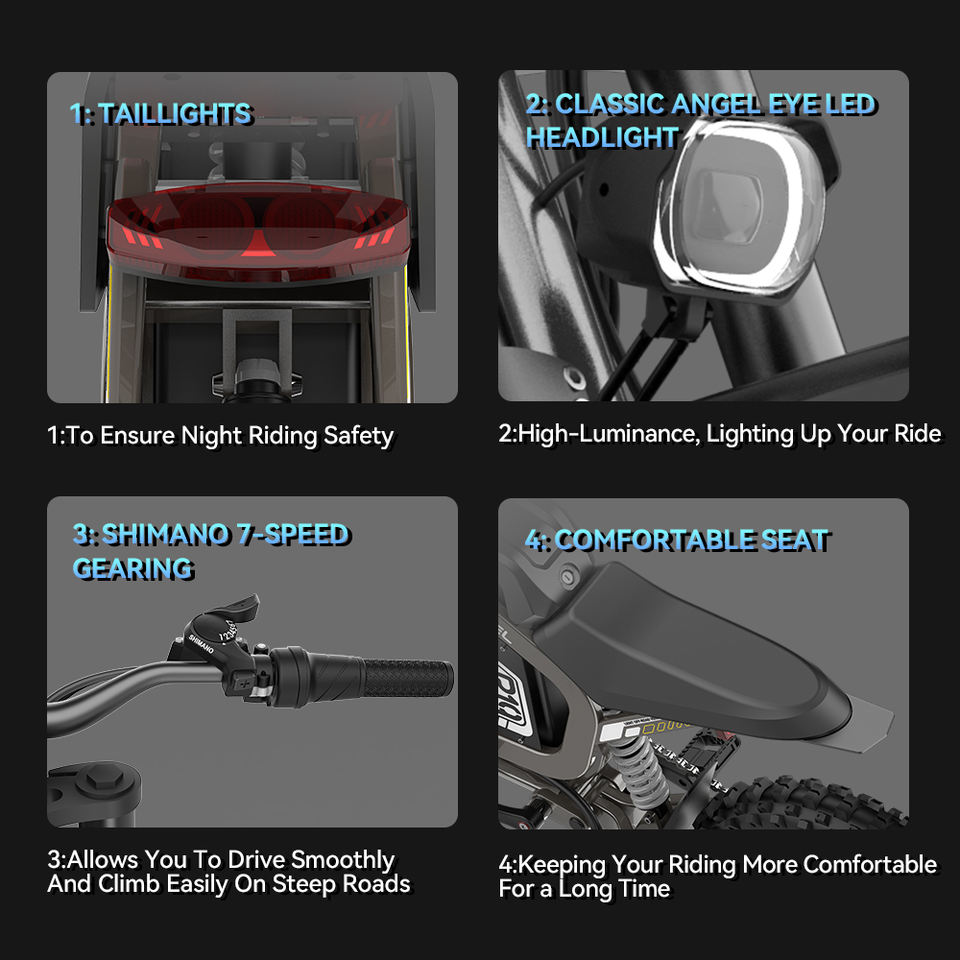 1: TAILLIGHTS

1:To Ensure Night Riding Safety

2: CLASSIC ANGEL EYE LED HEADLIGHT

2:High-Luminance, Lighting Up Your Ride

3: SHIMANO 7-SPEED GEARING

SHIMANO

3:Allows You To Drive Smoothly And Climb Easily On Steep Roads

4: COMFORTABLE SEAT

4:Keeping Your Riding More Comfortable For a Long Time