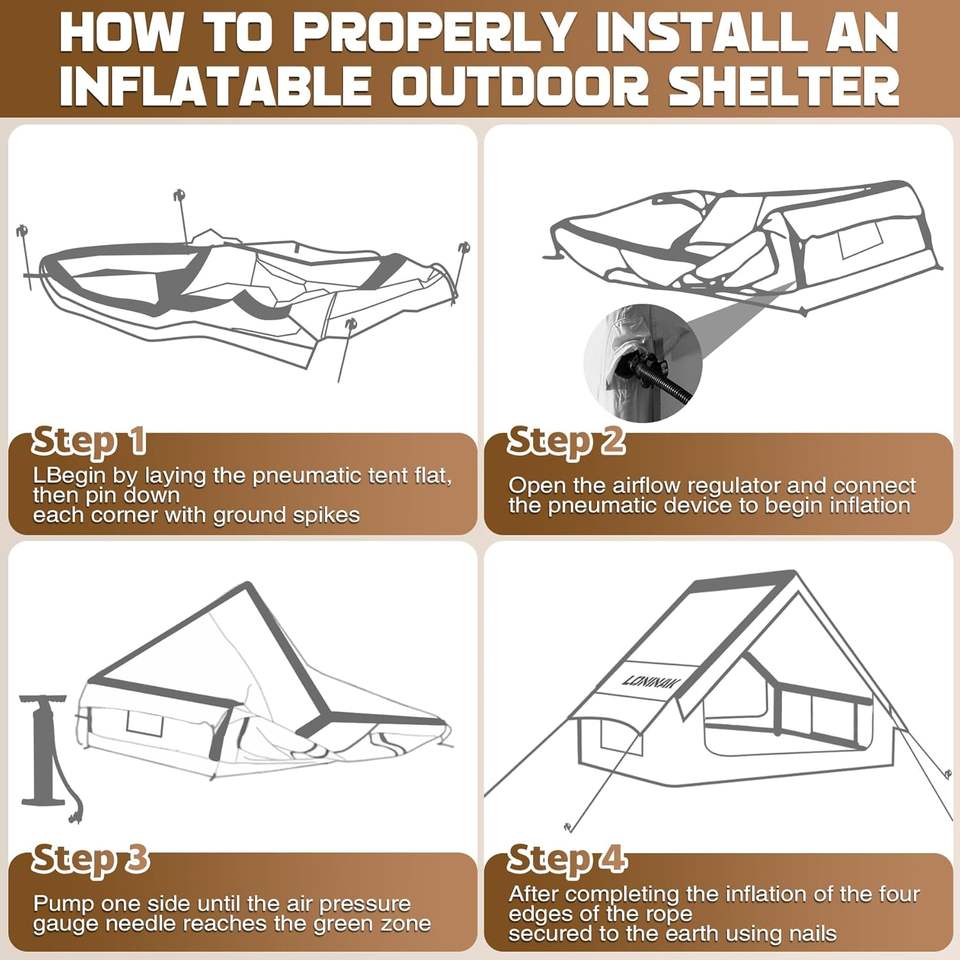 HOW TO PROPERLY INSTALL AN INFLATABLE OUTDOOR SHELTER

Step 1
LBegin by laying the pneumatic tent flat, then pin down each corner with ground spikes

Step 2
Open the airflow regulator and connect the pneumatic device to begin inflation

Step 3
Pump one side until the air pressure gauge needle reaches the green zone

LONINAK

Step 4
After completing the inflation of the four edges of the rope secured to the earth using nails