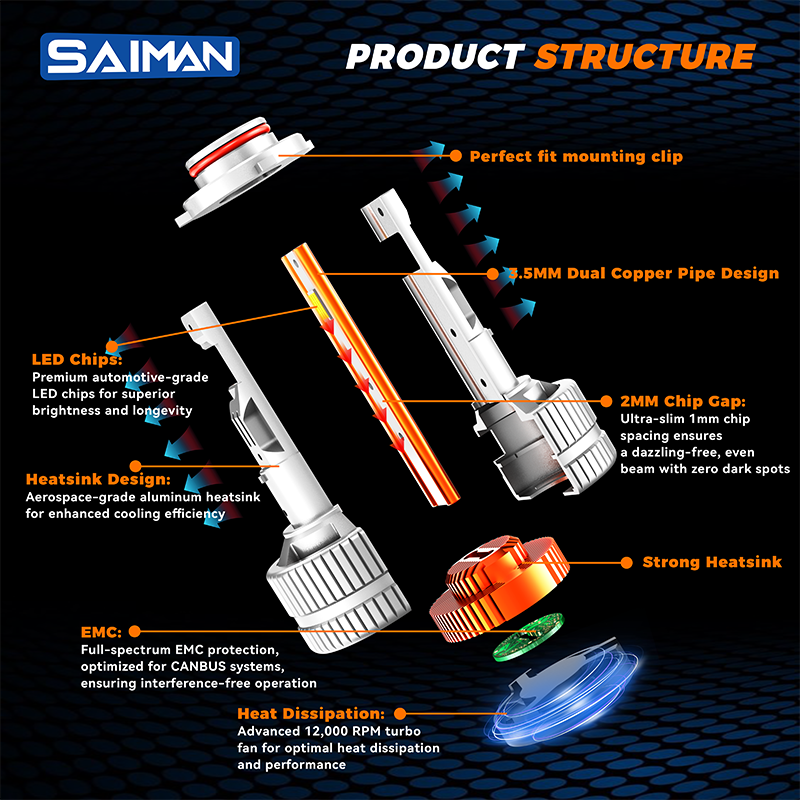 SAIMAN

PRODUCT STRUCTURE

Perfect fit mounting clip

3.5MM Dual Copper Pipe Design

LED Chips:
Premium automotive-grade LED chips for superior brightness and longevity

2MM Chip Gap:
Ultra-slim 1mm chip spacing ensures a dazzling-free, even beam with zero dark spots

Heatsink Design:
Aerospace-grade aluminum heatsink for enhanced cooling efficiency

Strong Heatsink

EMC:
Full-spectrum EMC protection, optimized for CANBUS systems, ensuring interference-free operation

Heat Dissipation:
Advanced 12,000 RPM turbo fan for optimal heat dissipation and performance