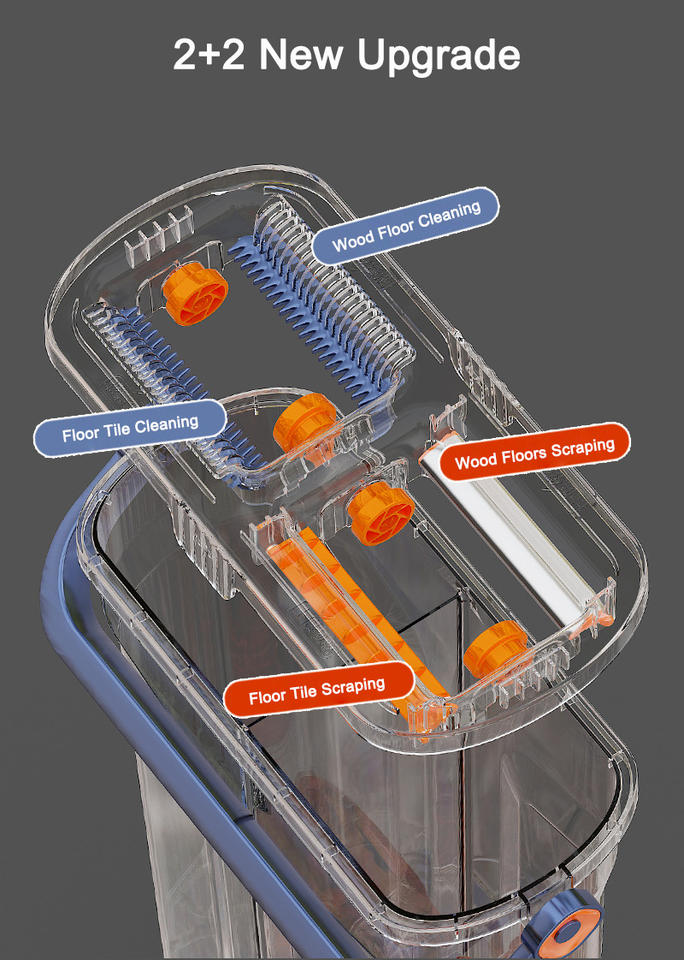 2+2 New Upgrade

Wood Floor Cleaning

Floor Tile Cleaning

Wood Floors Scraping

Floor Tile Scraping