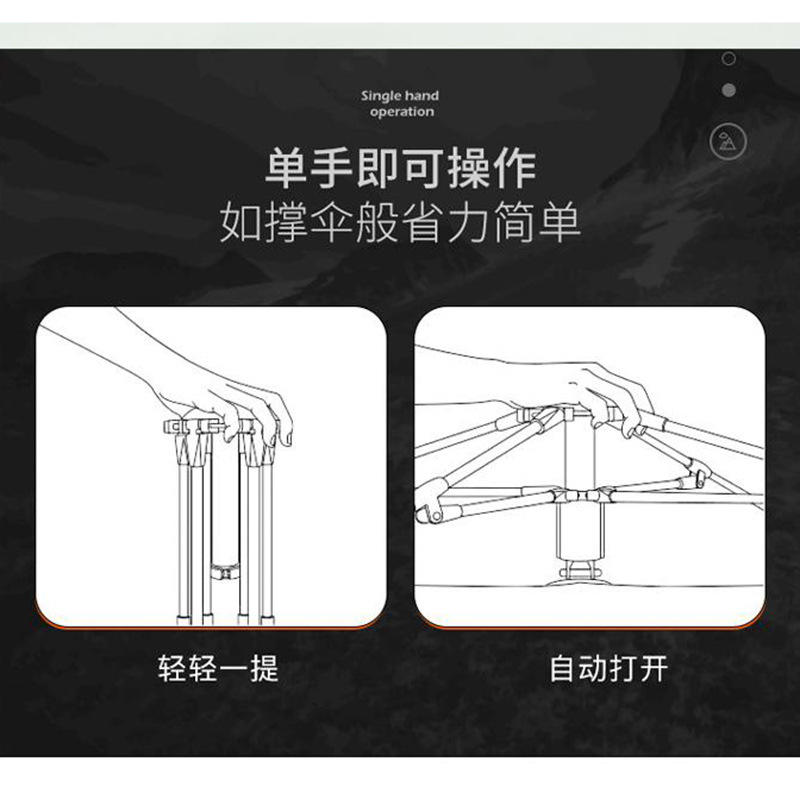 Single hand operation

单手即可操作
如撑伞般省力简单

轻轻一提

自动打开