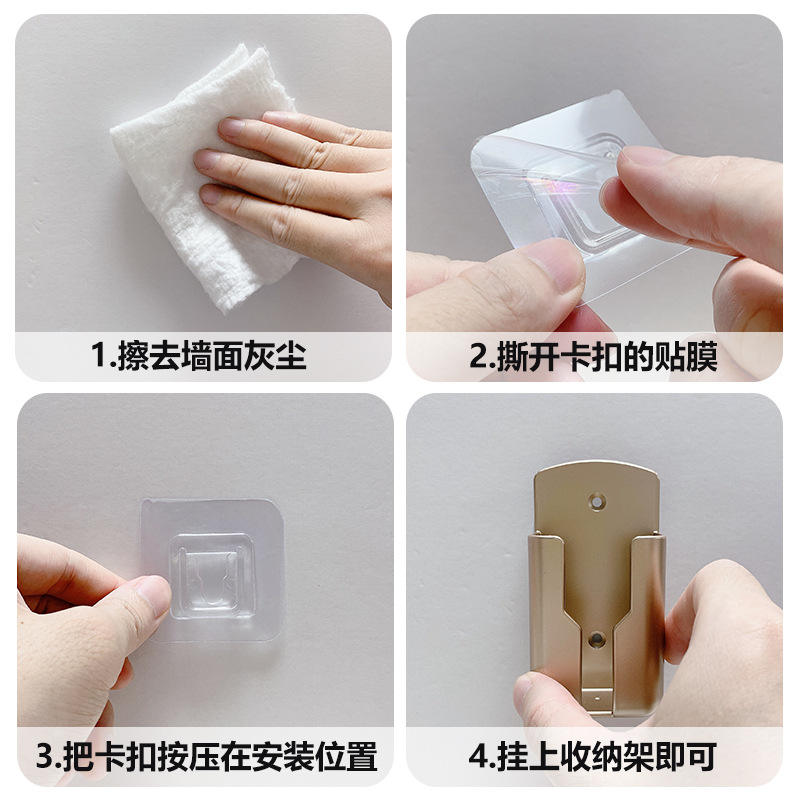 1.擦去墙面灰尘

2.撕开卡扣的贴膜

3.把卡扣按压在安装位置

4.挂上收纳架即可