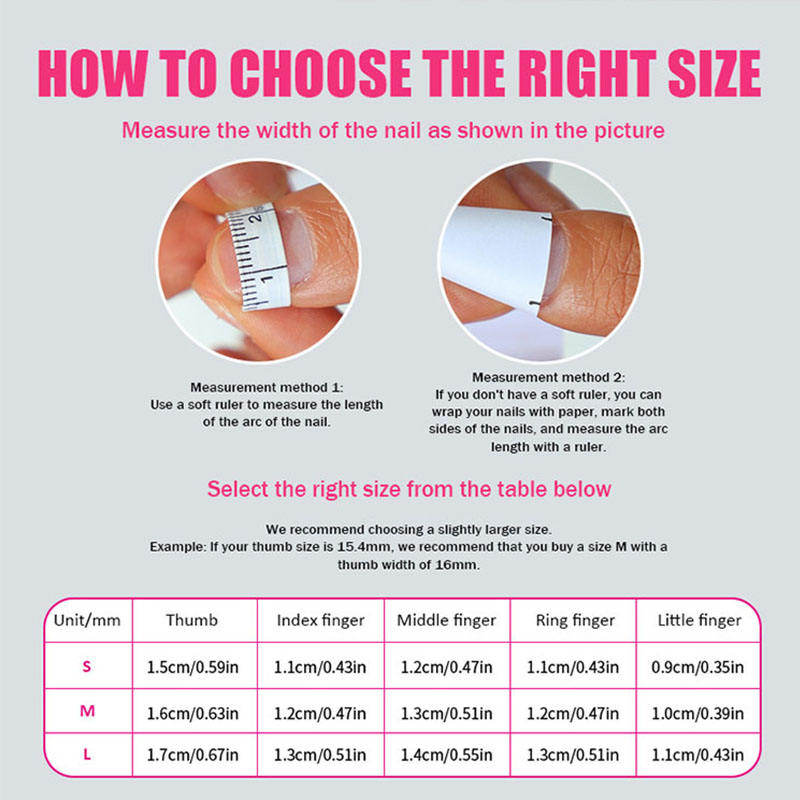 HOW TO CHOOSE THE RIGHT SIZE

Measure the width of the nail as shown in the picture

2
1

Measurement method 1:
Use a soft ruler to measure the length of the arc of the nail.

Measurement method 2:
If you don't have a soft ruler, you can wrap your nails with paper, mark both sides of the nails, and measure the arc length with a ruler.

Select the right size from the table below

We recommend choosing a slightly larger size.
Example: If your thumb size is 15.4mm, we recommend that you buy a size M with a thumb width of 16mm.

| Unit/mm | Thumb | Index finger | Middle finger | Ring finger | Little finger |
|---|---|---|---|---|---|
| S | 1.5cm/0.59in | 1.1cm/0.43in | 1.2cm/0.47in | 1.1cm/0.43in | 0.9cm/0.35in |
| M | 1.6cm/0.63in | 1.2cm/0.47in | 1.3cm/0.51in | 1.2cm/0.47in | 1.0cm/0.39in |
| L | 1.7cm/0.67in | 1.3cm/0.51in | 1.4cm/0.55in | 1.3cm/0.51in | 1.1cm/0.43in |