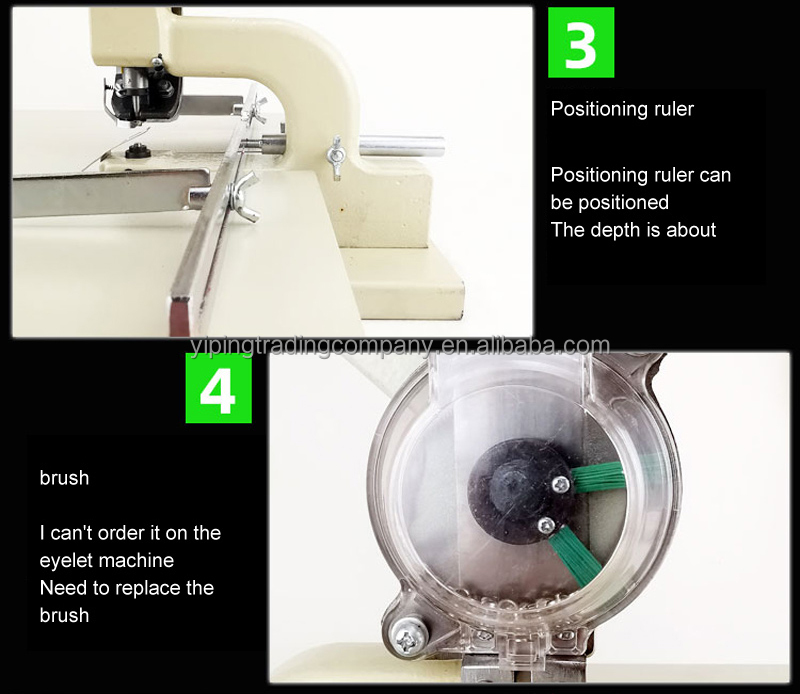 3

Positioning ruler

Positioning ruler can be positioned
The depth is about

yipingtradingcompany.en.alibaba.com

4

brush

I can't order it on the eyelet machine
Need to replace the brush