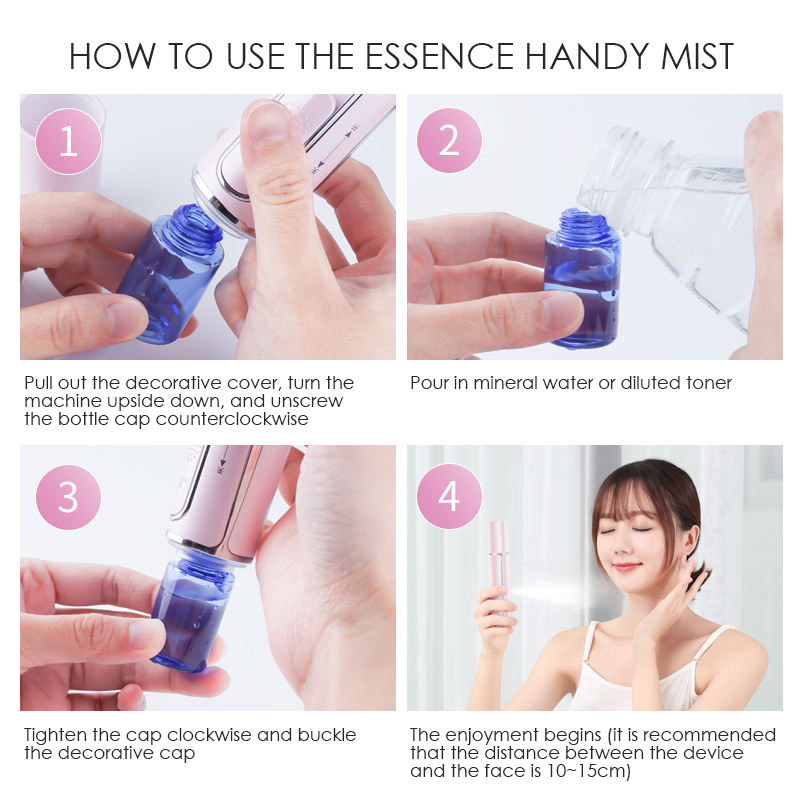 HOW TO USE THE ESSENCE HANDY MIST

1

Pull out the decorative cover, turn the machine upside down, and unscrew the bottle cap counterclockwise

2

Pour in mineral water or diluted toner

3

Tighten the cap clockwise and buckle the decorative cap

4

The enjoyment begins (it is recommended that the distance between the device and the face is 10~15cm)