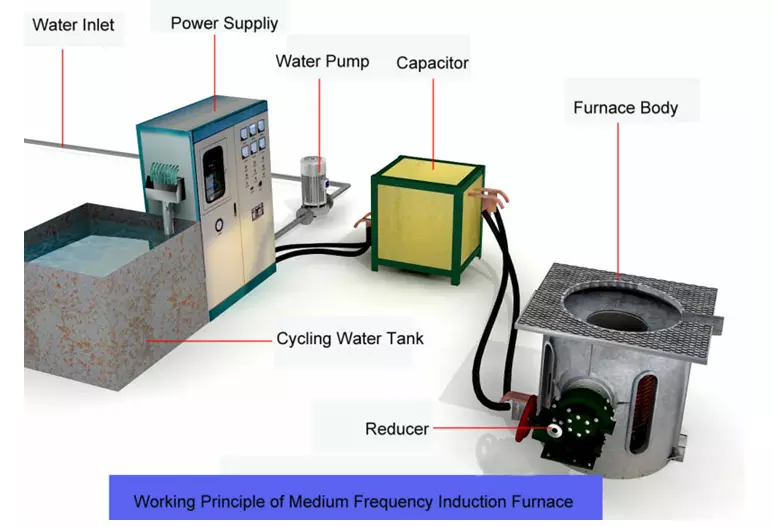 Water Inlet

Power Suppliy

Water Pump

Capacitor

Furnace Body

Cycling Water Tank

Reducer

Working Principle of Medium Frequency Induction Furnace